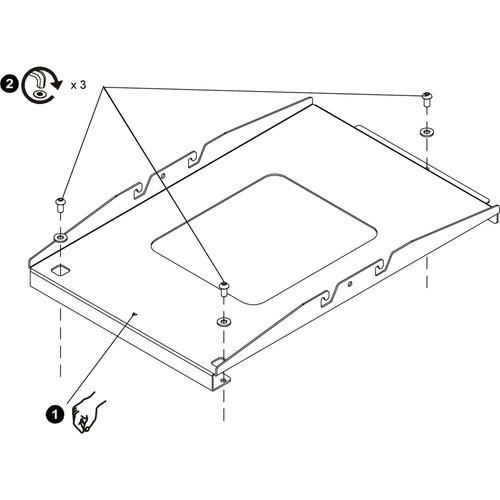 2 x 3

1