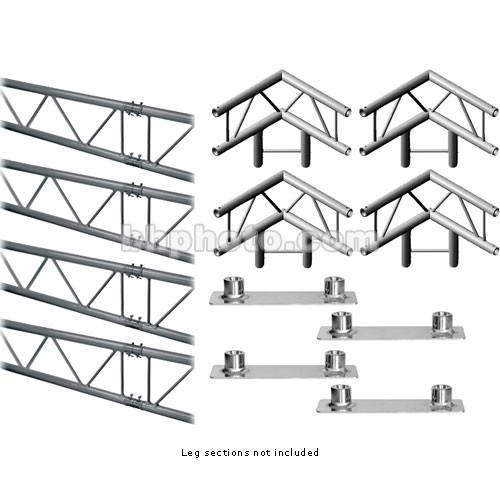 bhphoto.com

Leg sections not included