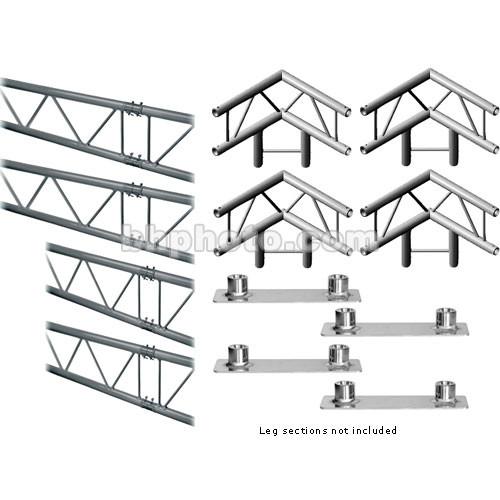 bhphoto.com

Leg sections not included