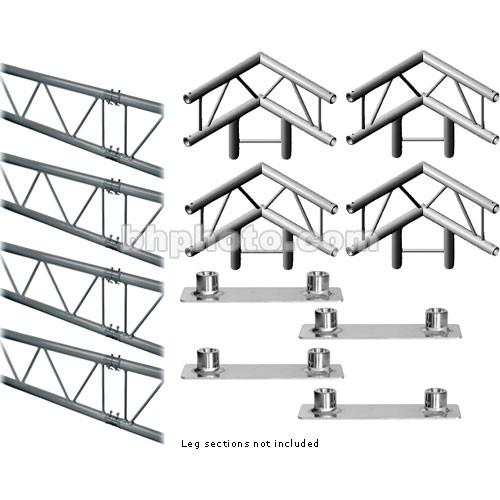 bhphoto.com

Leg sections not included