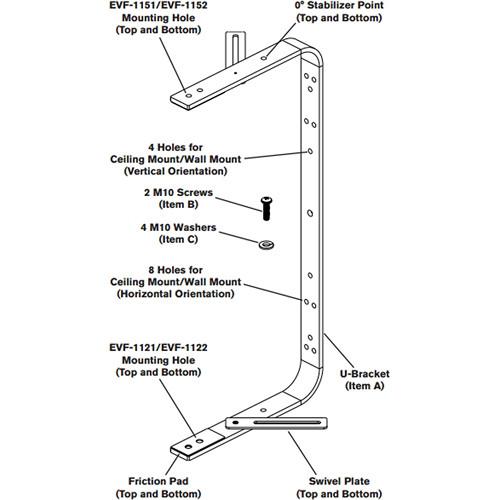 EVF-1151/EVF-1152
Mounting Hole
(Top and Bottom)

0° Stabilizer Point
(Top and Bottom)

4 Holes for
Ceiling Mount/Wall Mount
(Vertical Orientation)

2 M10 Screws
(Item B)

4 M10 Washers
(Item C)

8 Holes for
Ceiling Mount/Wall Mount
(Horizontal Orientation)

EVF-1121/EVF-1122
Mounting Hole
(Top and Bottom)

U-Bracket
(Item A)

Friction Pad
(Top and Bottom)

Swivel Plate
(Top and Bottom)