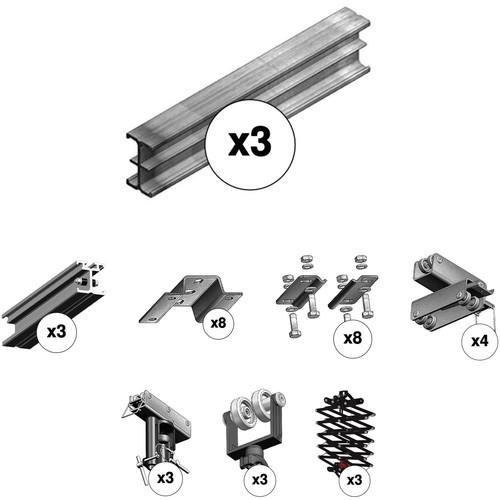 x3

x3

x8

x8

x4

x3

x3

x3