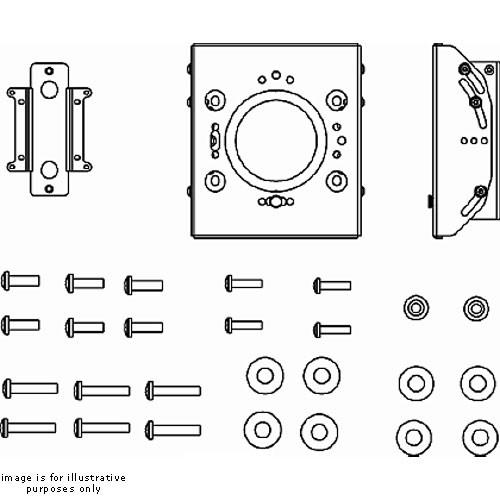 image is for illustrative purposes only