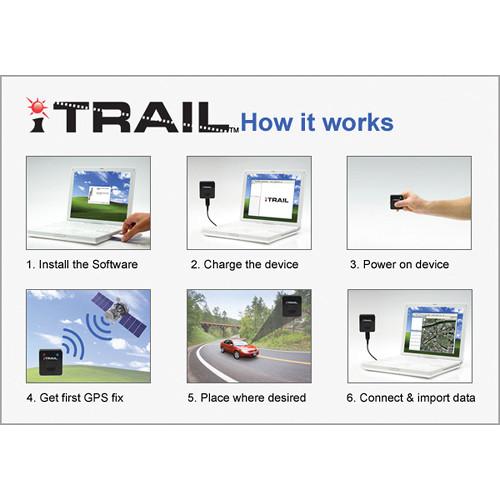 iTRAIL™ How it works

iTRAIL

1. Install the Software

2. Charge the device

3. Power on device

4. Get first GPS fix

5. Place where desired

6. Connect & import data