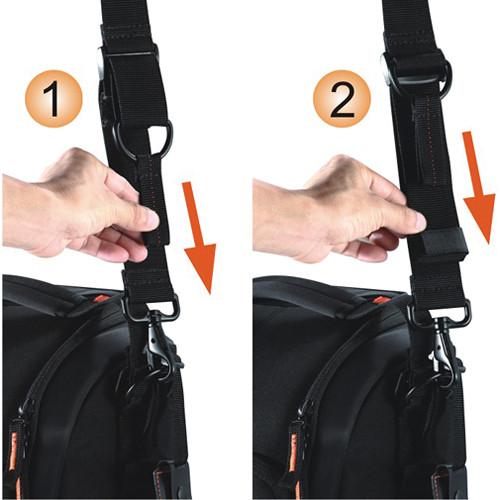 1

2