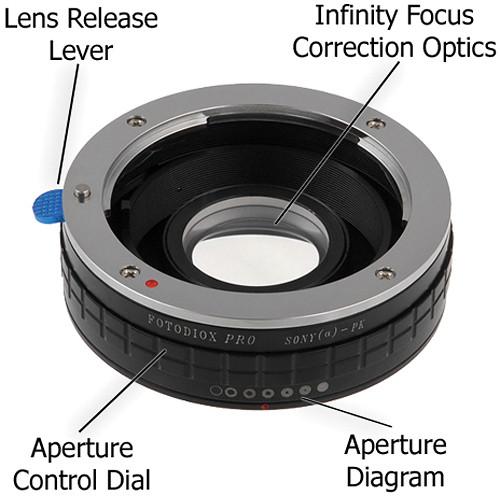 Lens Release Lever

Infinity Focus Correction Optics

FOTODIOX PRO SONY(α)-PK

Aperture Control Dial

Aperture Diagram