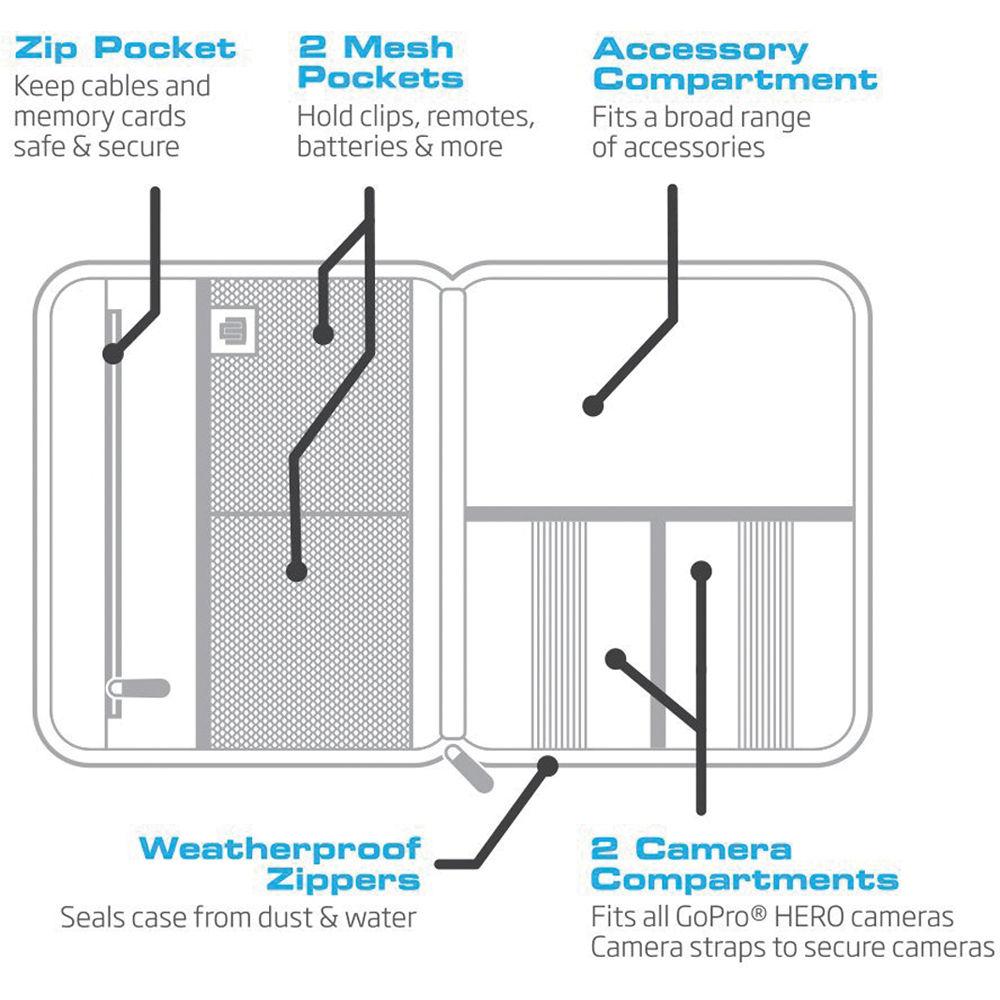 Zip Pocket
Keep cables and memory cards safe & secure

2 Mesh Pockets
Hold clips, remotes, batteries & more

Accessory Compartment
Fits a broad range of accessories

Weatherproof Zippers
Seals case from dust & water

2 Camera Compartments
Fits all GoPro® HERO cameras
Camera straps to secure cameras