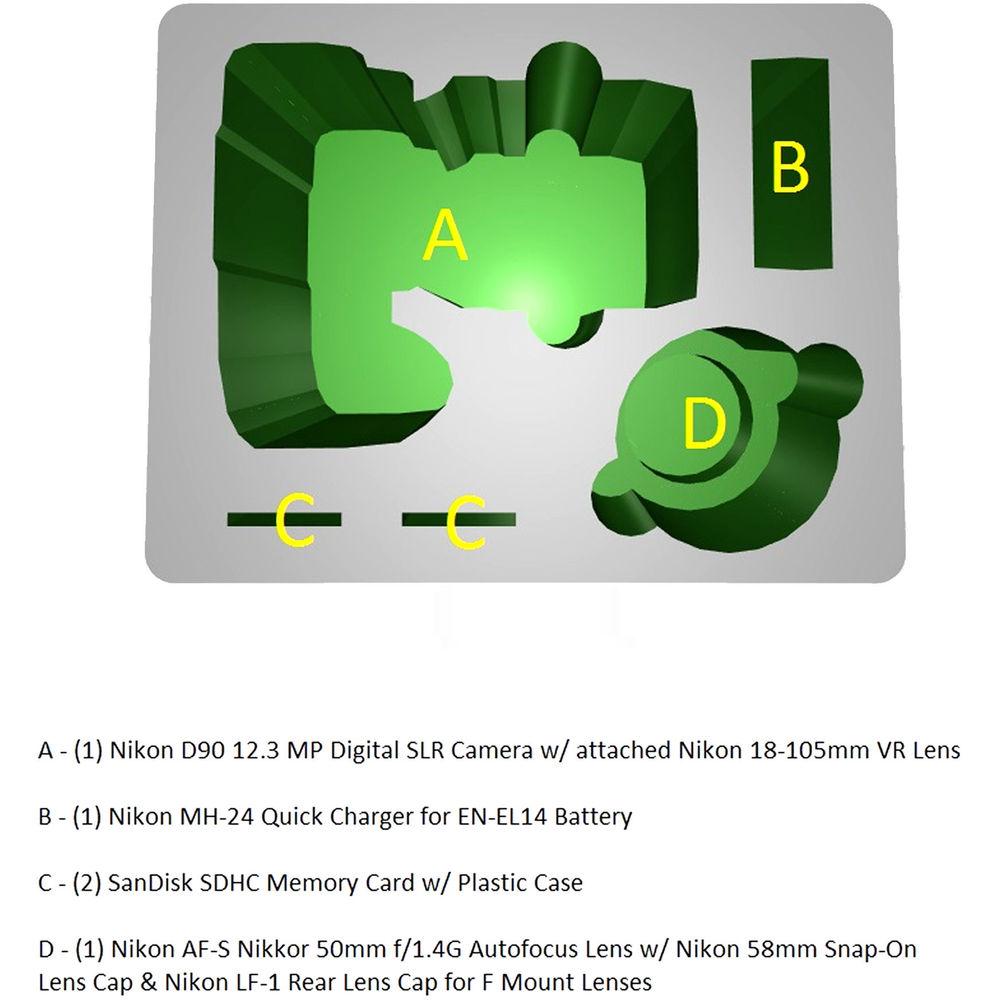 A

B

C C

D

A - (1) Nikon D90 12.3 MP Digital SLR Camera w/ attached Nikon 18-105mm VR Lens

B - (1) Nikon MH-24 Quick Charger for EN-EL14 Battery

C - (2) SanDisk SDHC Memory Card w/ Plastic Case

D - (1) Nikon AF-S Nikkor 50mm f/1.4G Autofocus Lens w/ Nikon 58mm Snap-On Lens Cap & Nikon LF-1 Rear Lens Cap for F Mount Lenses