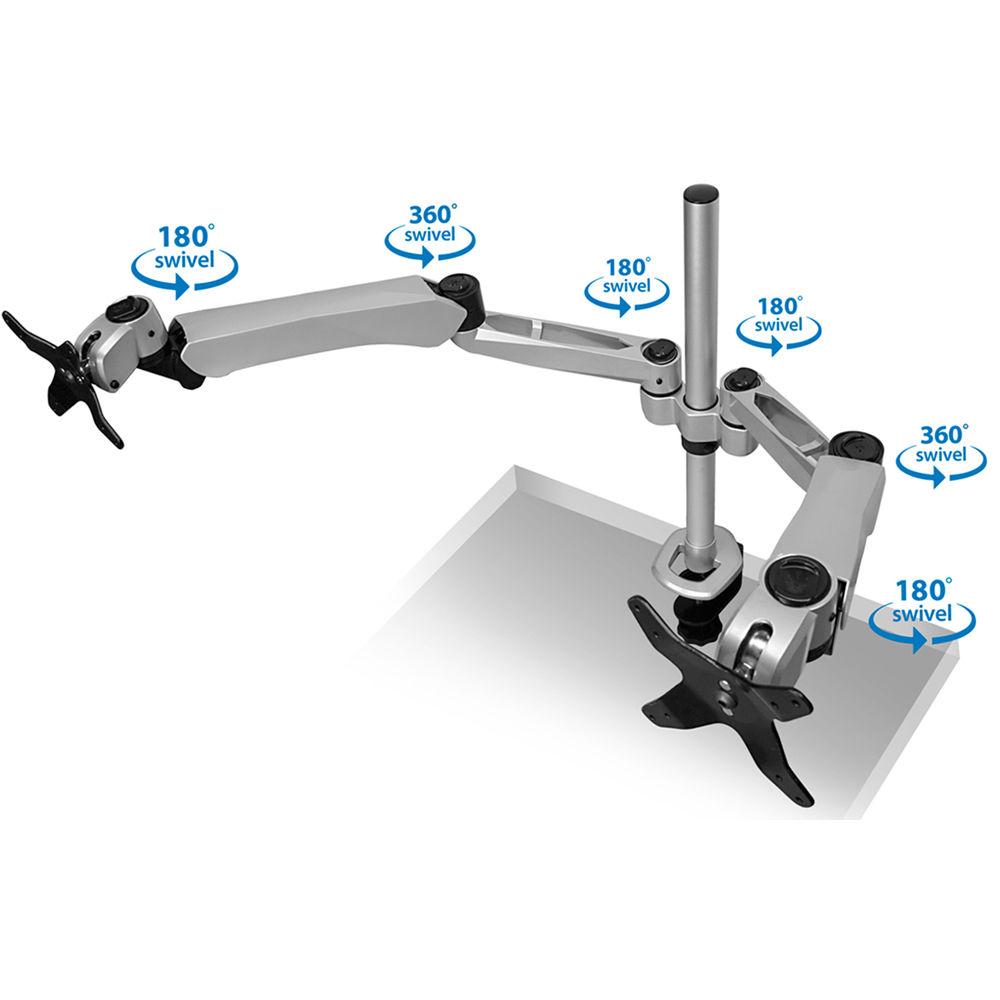 180°
swivel

360°
swivel

180°
swivel

180°
swivel

360°
swivel

180°
swivel