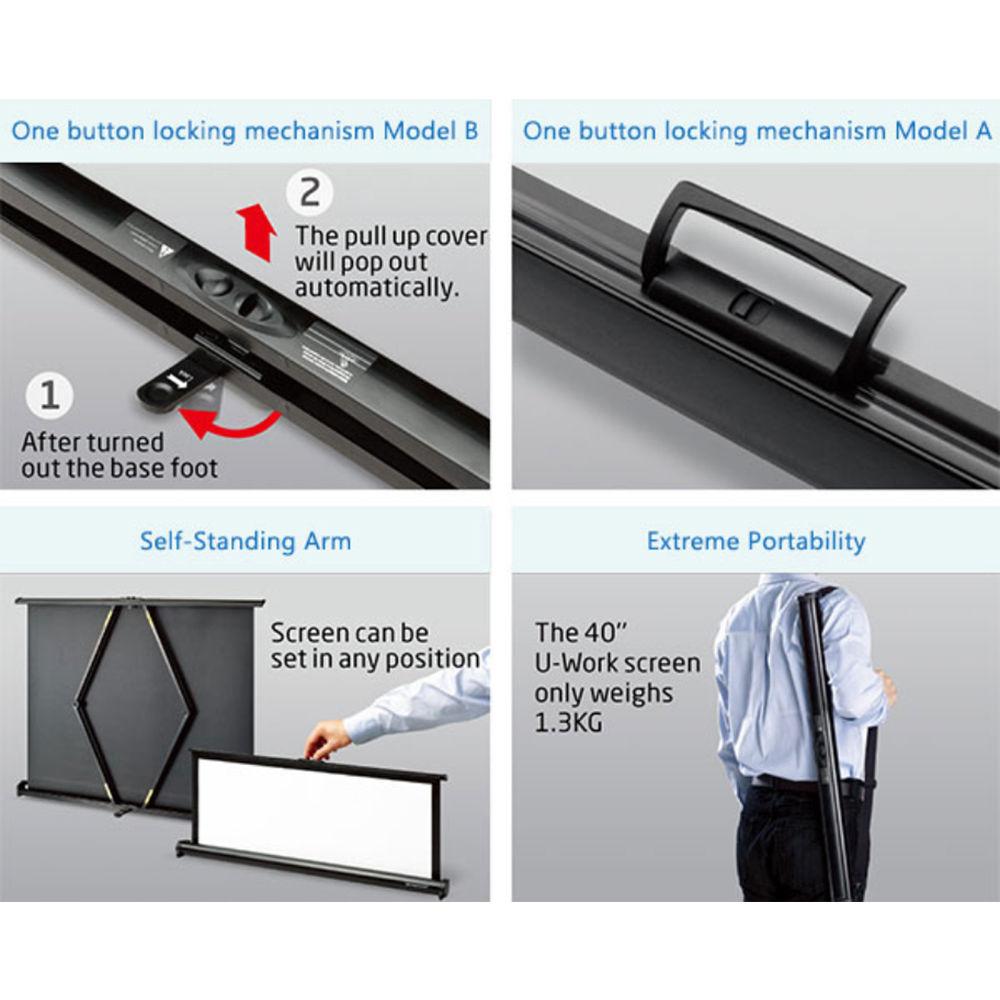 One button locking mechanism Model B

2

The pull up cover will pop out automatically.

1

After turned out the base foot

One button locking mechanism Model A

Self-Standing Arm

Screen can be set in any position

Extreme Portability

The 40" U-Work screen only weighs 1.3KG