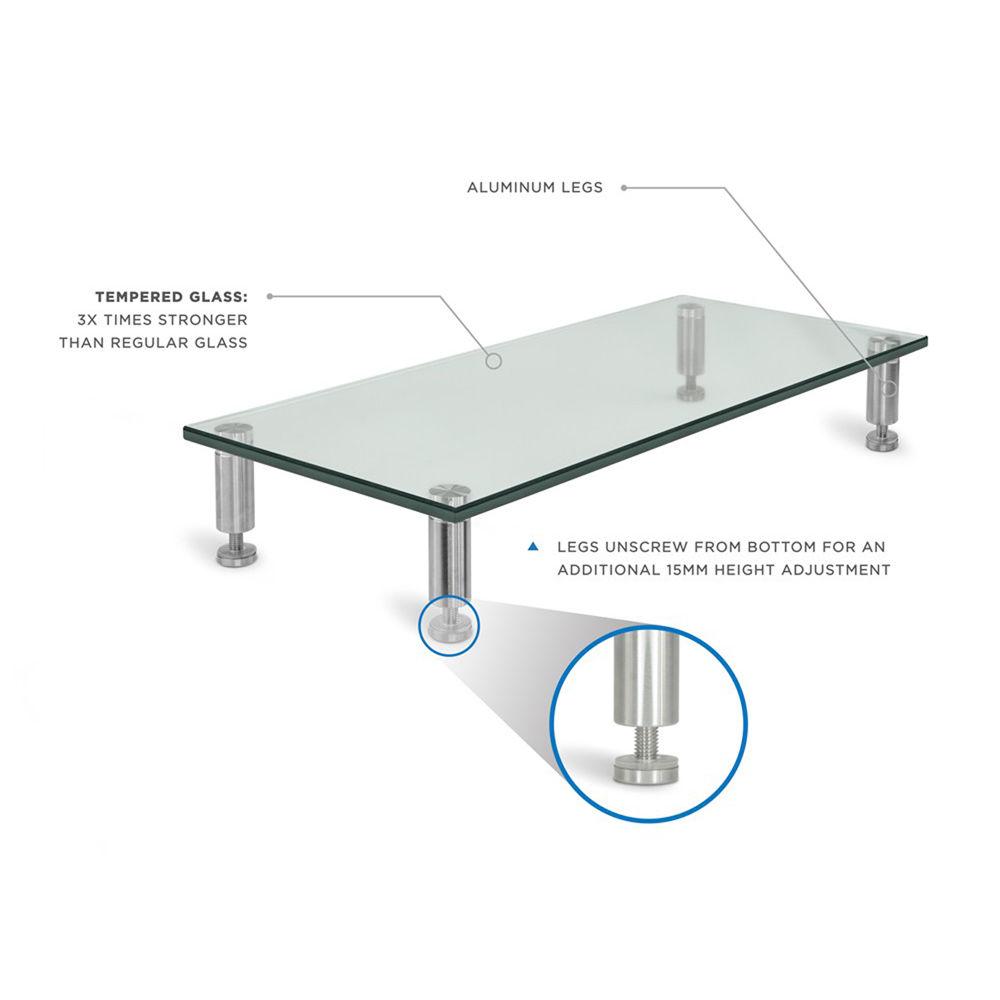 ALUMINUM LEGS

TEMPERED GLASS:
3X TIMES STRONGER
THAN REGULAR GLASS

LEGS UNSCREW FROM BOTTOM FOR AN ADDITIONAL 15MM HEIGHT ADJUSTMENT