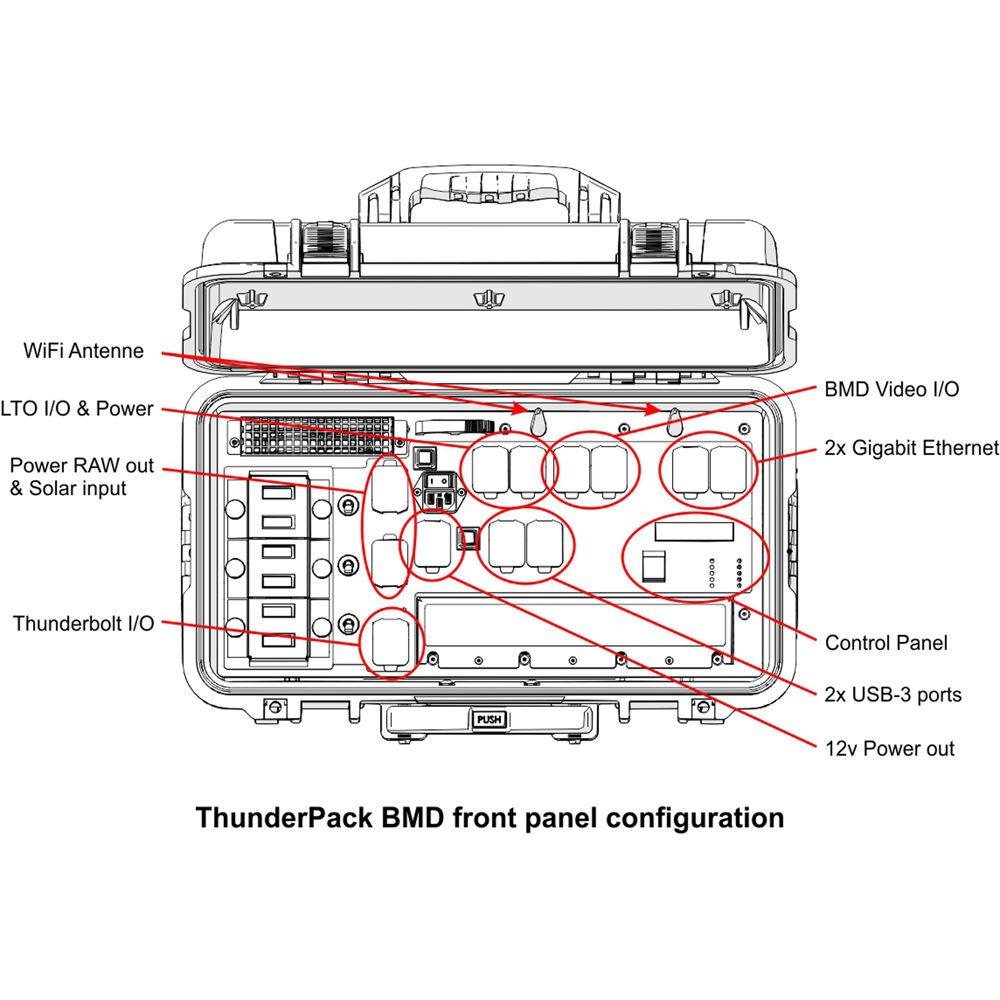 WiFi Antenne

LTO I/O & Power

Power RAW out & Solar input

Thunderbolt I/O

BMD Video I/O

2x Gigabit Ethernet

Control Panel

2x USB-3 ports

12v Power out

PUSH

ThunderPack BMD front panel configuration