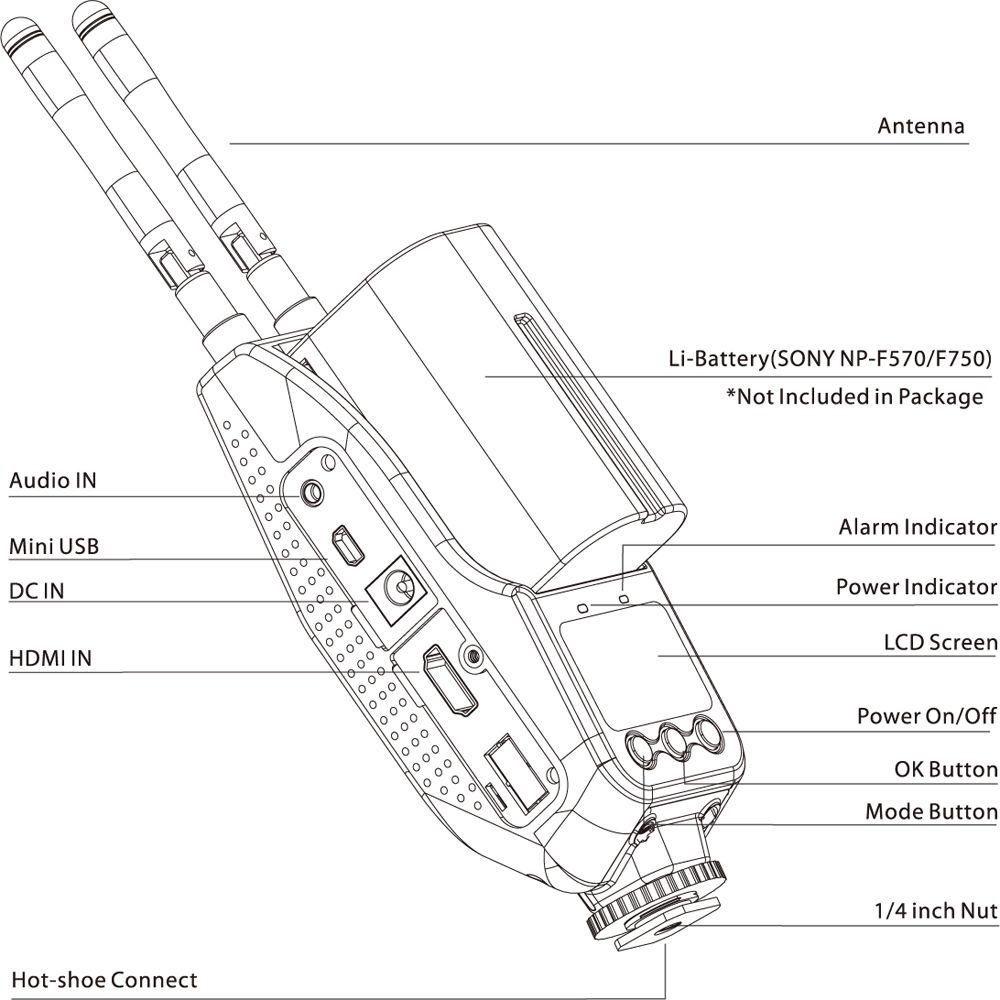 Antenna

Li-Battery(SONY NP-F570/F750)
*Not Included in Package

Audio IN

Mini USB

DC IN

HDMI IN

Alarm Indicator

Power Indicator

LCD Screen

Power On/Off

OK Button

Mode Button

1/4 inch Nut

Hot-shoe Connect