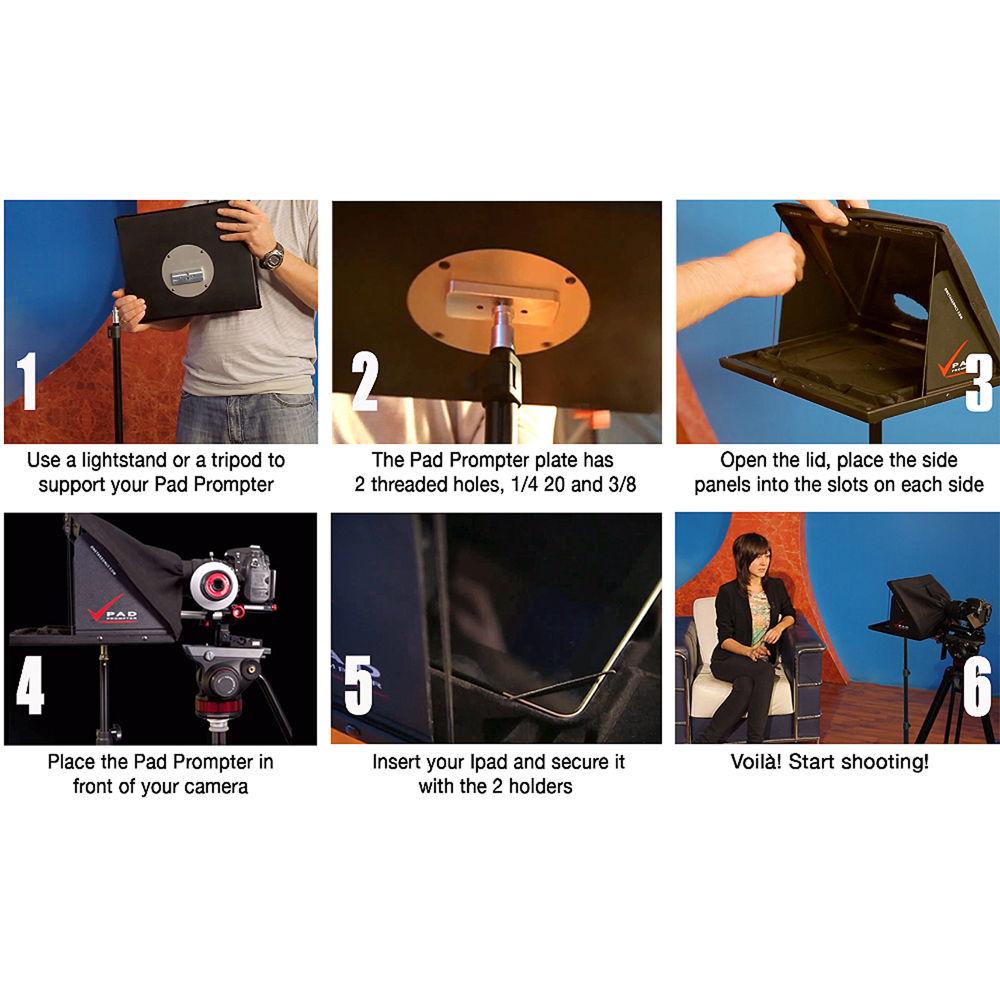 1

Use a lightstand or a tripod to support your Pad Prompter

2

The Pad Prompter plate has 2 threaded holes, 1/4 20 and 3/8

PAD

3

Open the lid, place the side panels into the slots on each side

PAD PROMPTER

4

Place the Pad Prompter in front of your camera

5

Insert your Ipad and secure it with the 2 holders

6

Voilà! Start shooting!