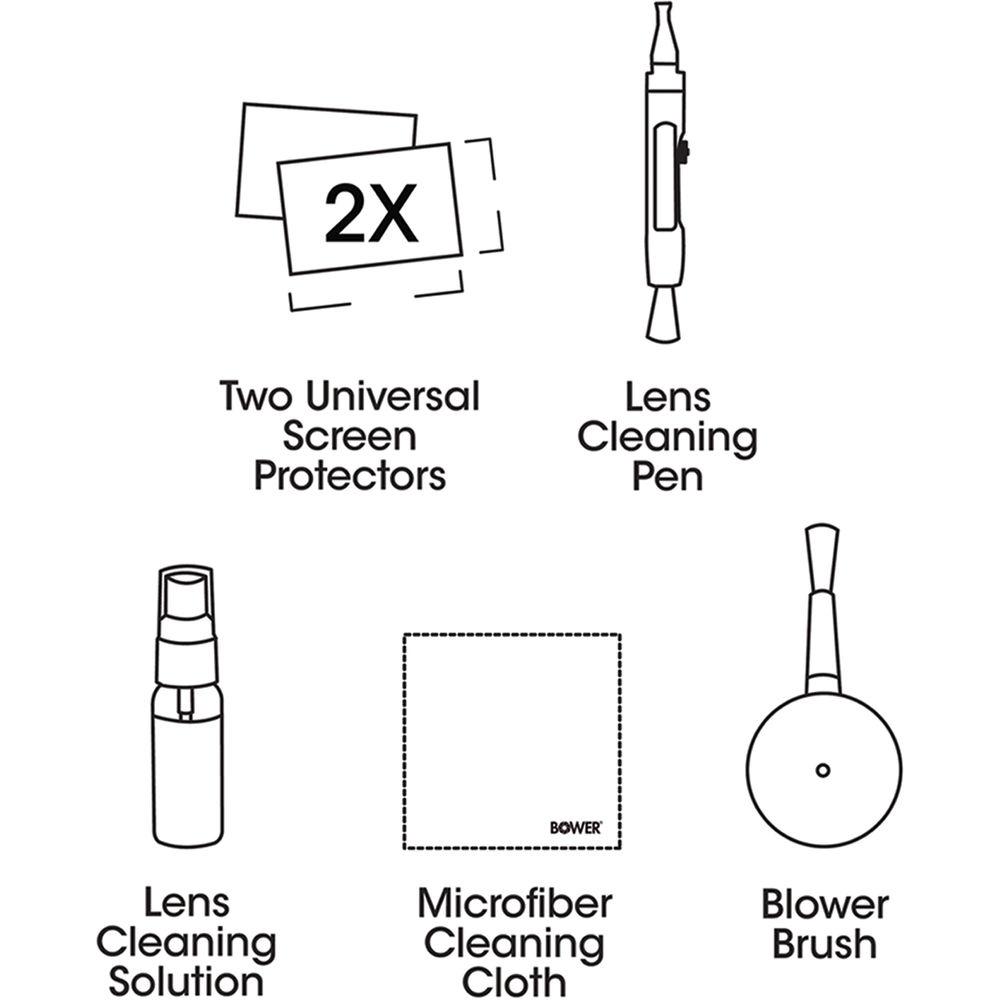 2X

Two Universal Screen Protectors

Lens Cleaning Pen

BOWER

Lens Cleaning Solution

Microfiber Cleaning Cloth

Blower Brush