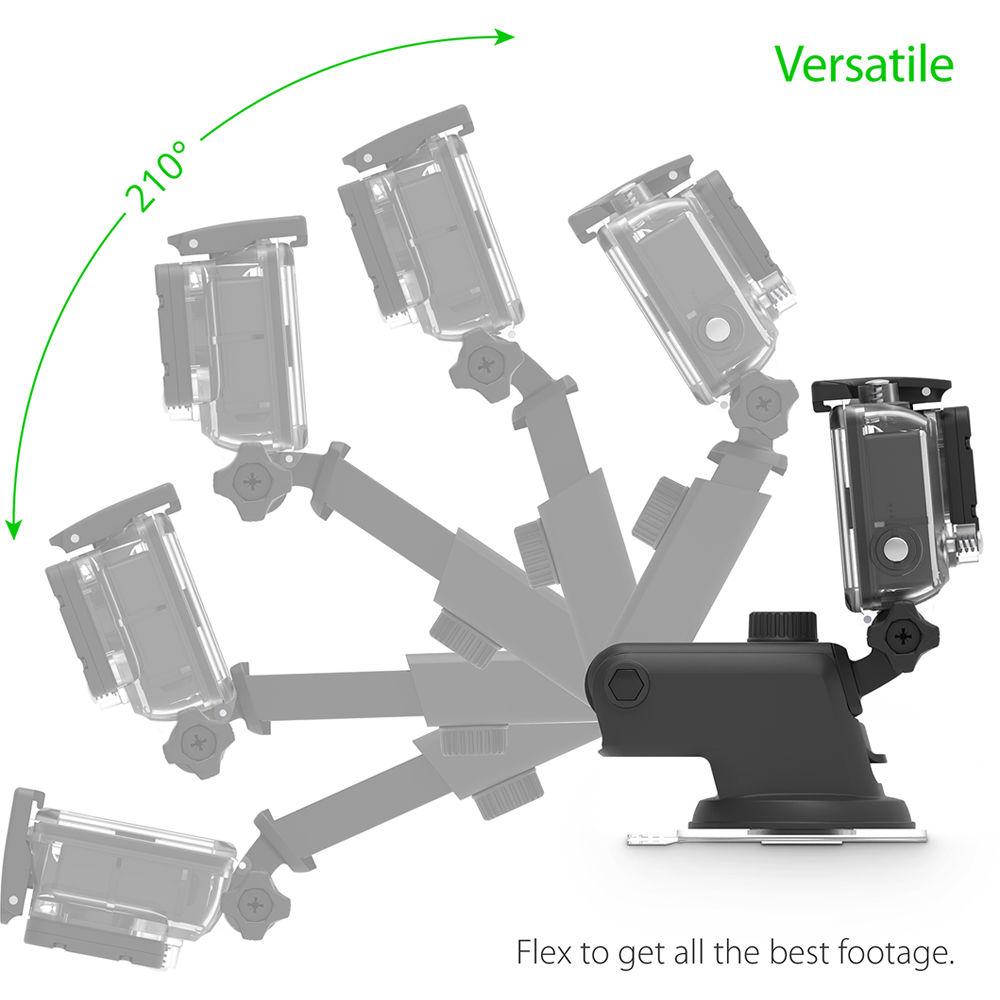 Versatile

210°

Flex to get all the best footage.