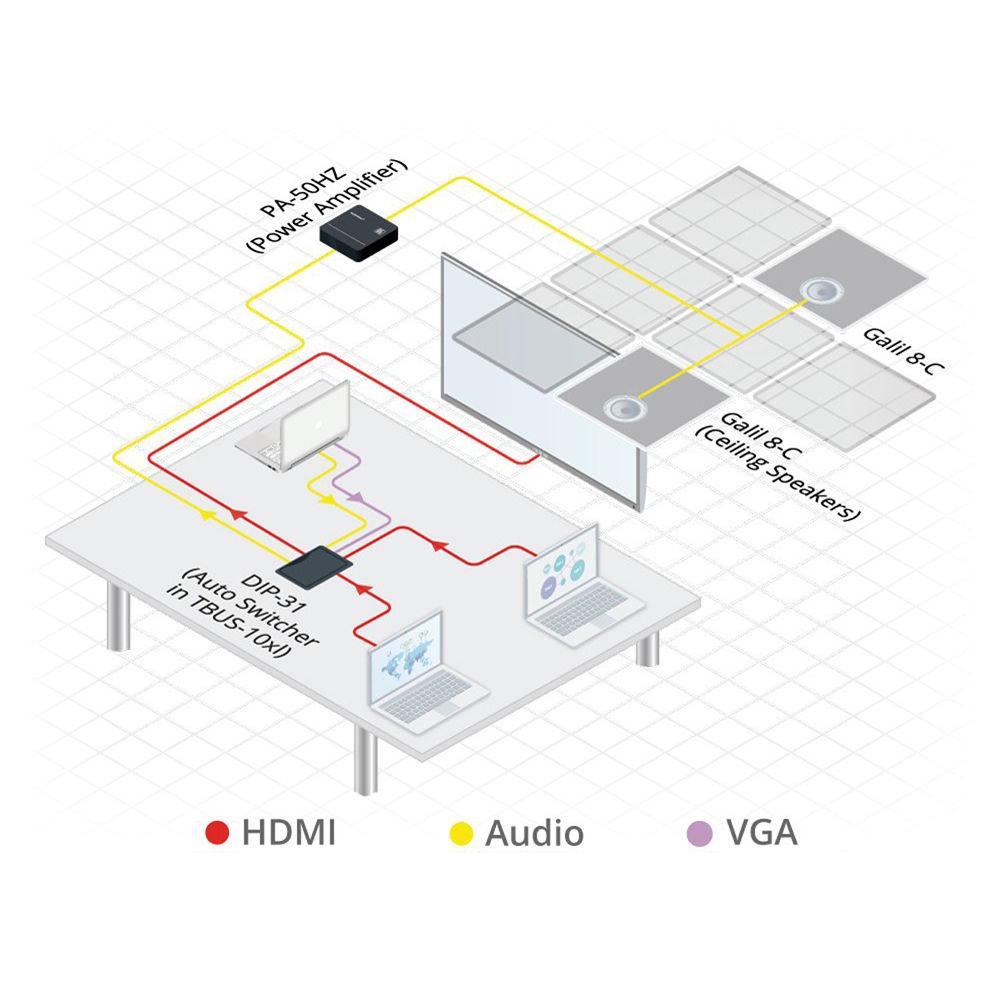 PA-50HZ
(Power Amplifier)

Galil 8-C

Galil 8-C
(Ceiling Speakers)

DIP-31
(Auto Switcher
in TBUS-10xl)

HDMI

Audio

VGA