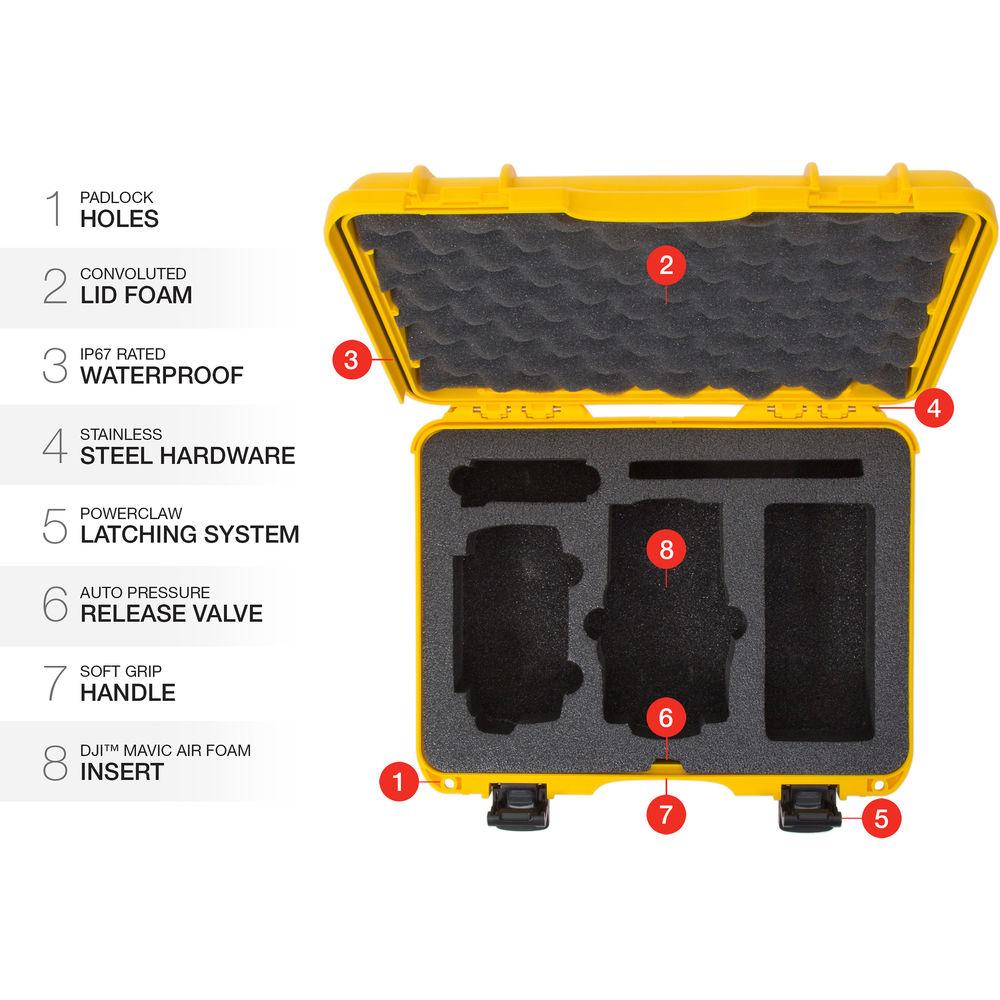 1 PADLOCK HOLES

2 CONVOLUTED LID FOAM

3 IP67 RATED WATERPROOF

4 STAINLESS STEEL HARDWARE

5 POWERCLAW LATCHING SYSTEM

6 AUTO PRESSURE RELEASE VALVE

7 SOFT GRIP HANDLE

8 DJI™ MAVIC AIR FOAM INSERT

2

3

4

8

6

1

7

5