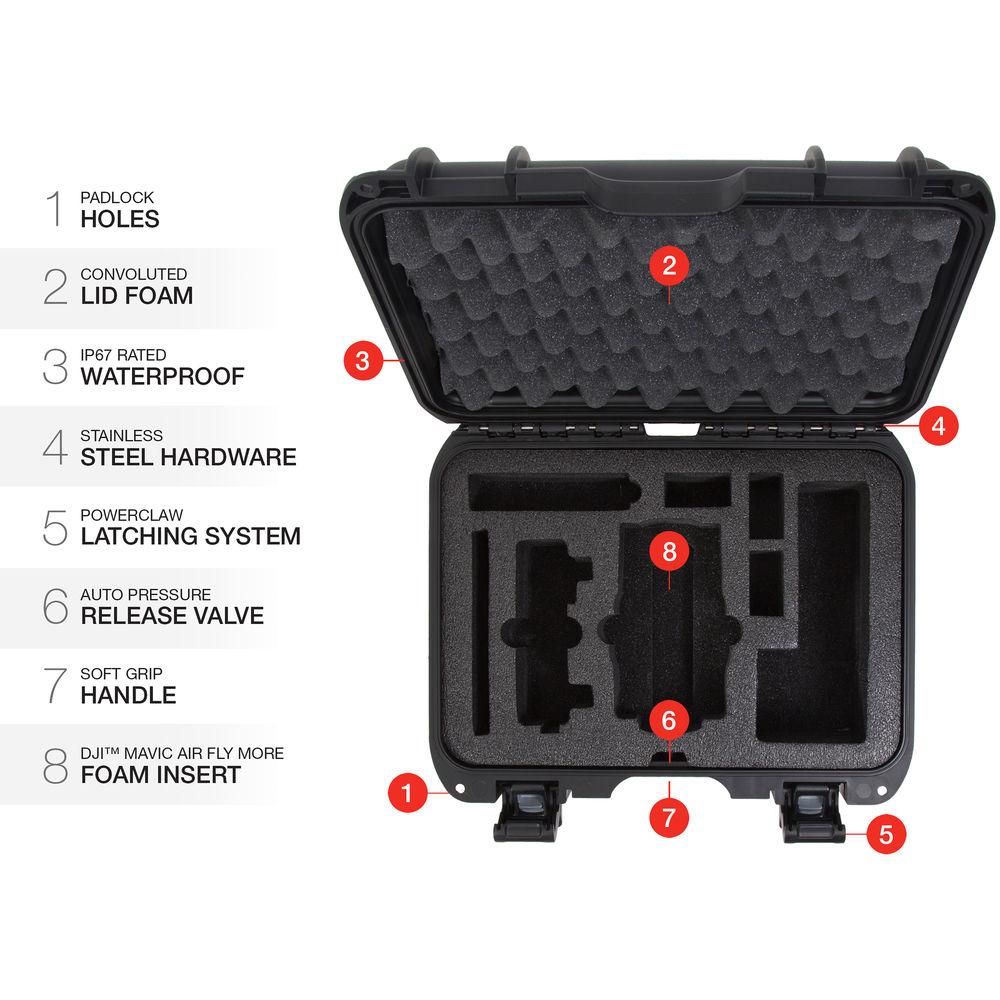 1 PADLOCK HOLES

2 CONVOLUTED LID FOAM

3 IP67 RATED WATERPROOF

4 STAINLESS STEEL HARDWARE

5 POWERCLAW LATCHING SYSTEM

6 AUTO PRESSURE RELEASE VALVE

7 SOFT GRIP HANDLE

8 DJI™ MAVIC AIR FLY MORE FOAM INSERT

2

3

4

8

6

1

7

5