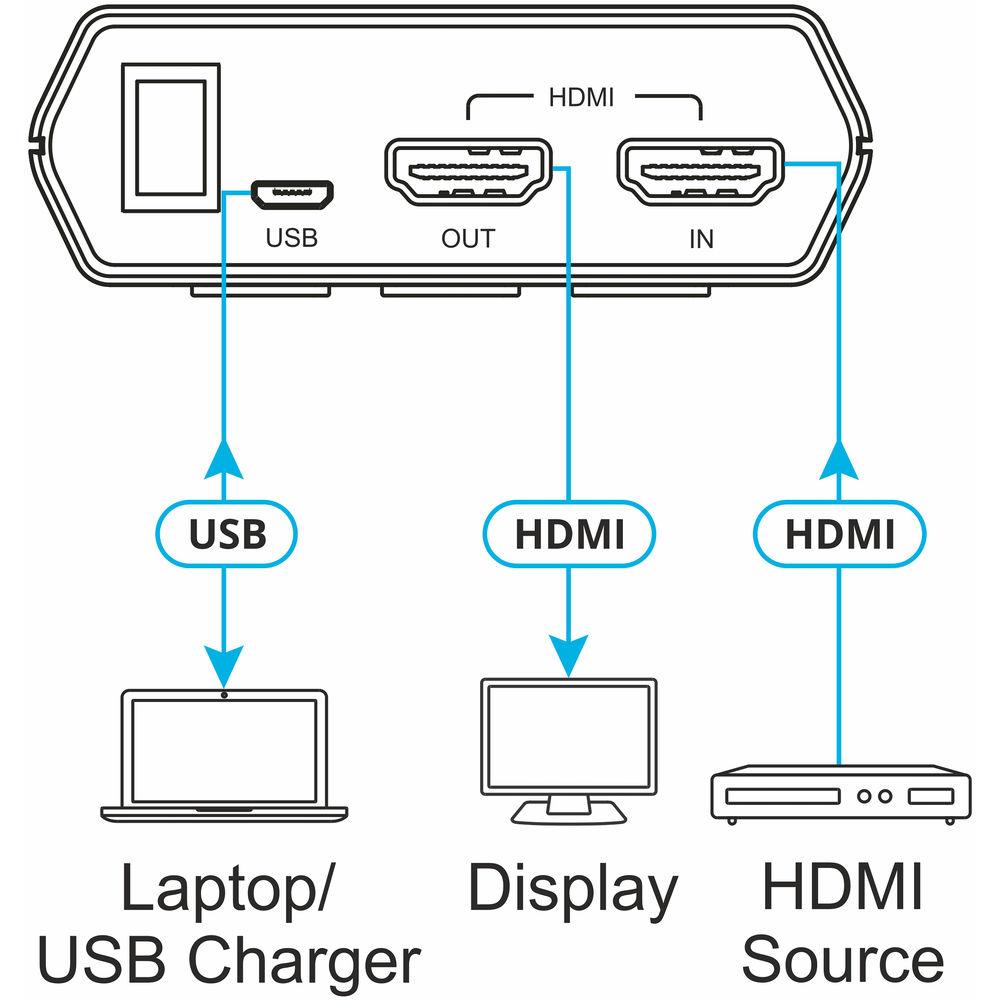 HDMI

USB

OUT

IN

USB

HDMI

HDMI

Laptop/
USB Charger

Display

HDMI
Source