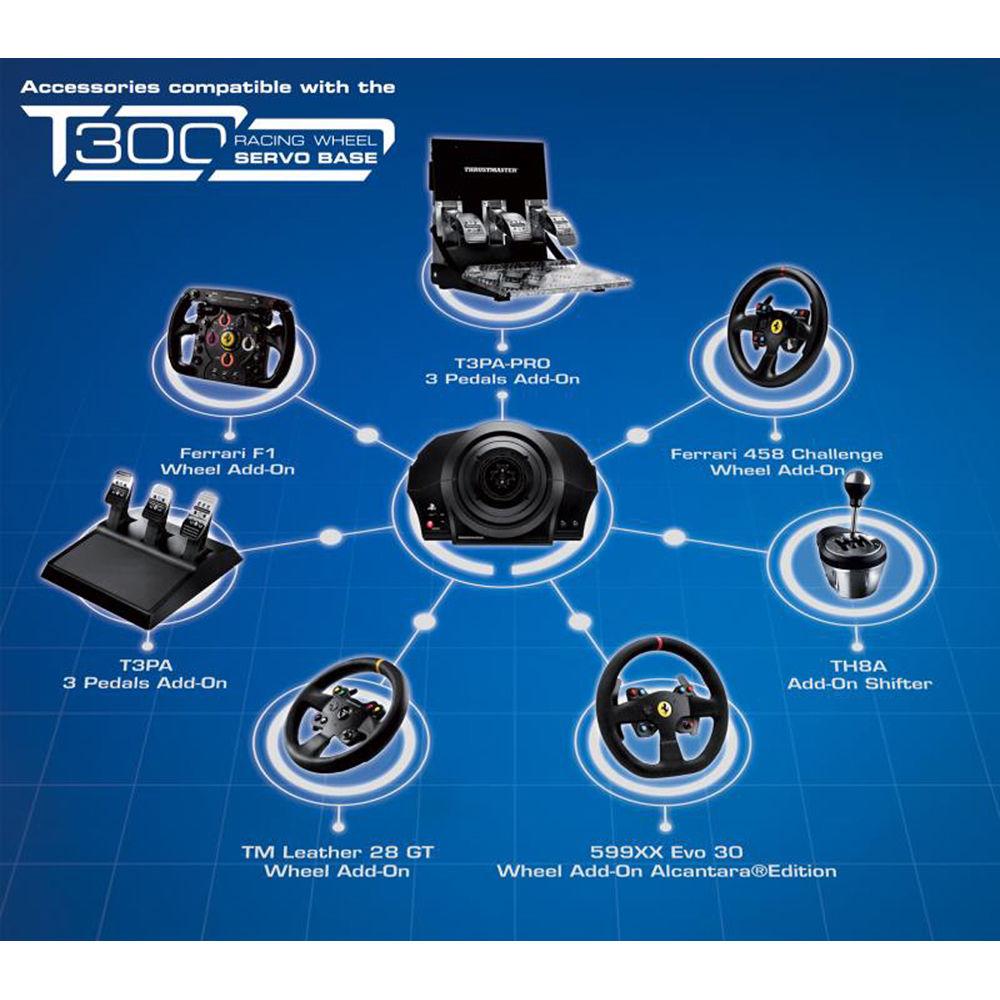 Accessories compatible with the

T300 RACING WHEEL SERVO BASE

THRUSTMASTER

T3PA-PRO
3 Pedals Add-On

Ferrari F1
Wheel Add-On

Ferrari 458 Challenge
Wheel Add-On

T3PA
3 Pedals Add-On

TH8A
Add-On Shifter

TM Leather 28 GT
Wheel Add-On

599XX Evo 30
Wheel Add-On Alcantara®Edition