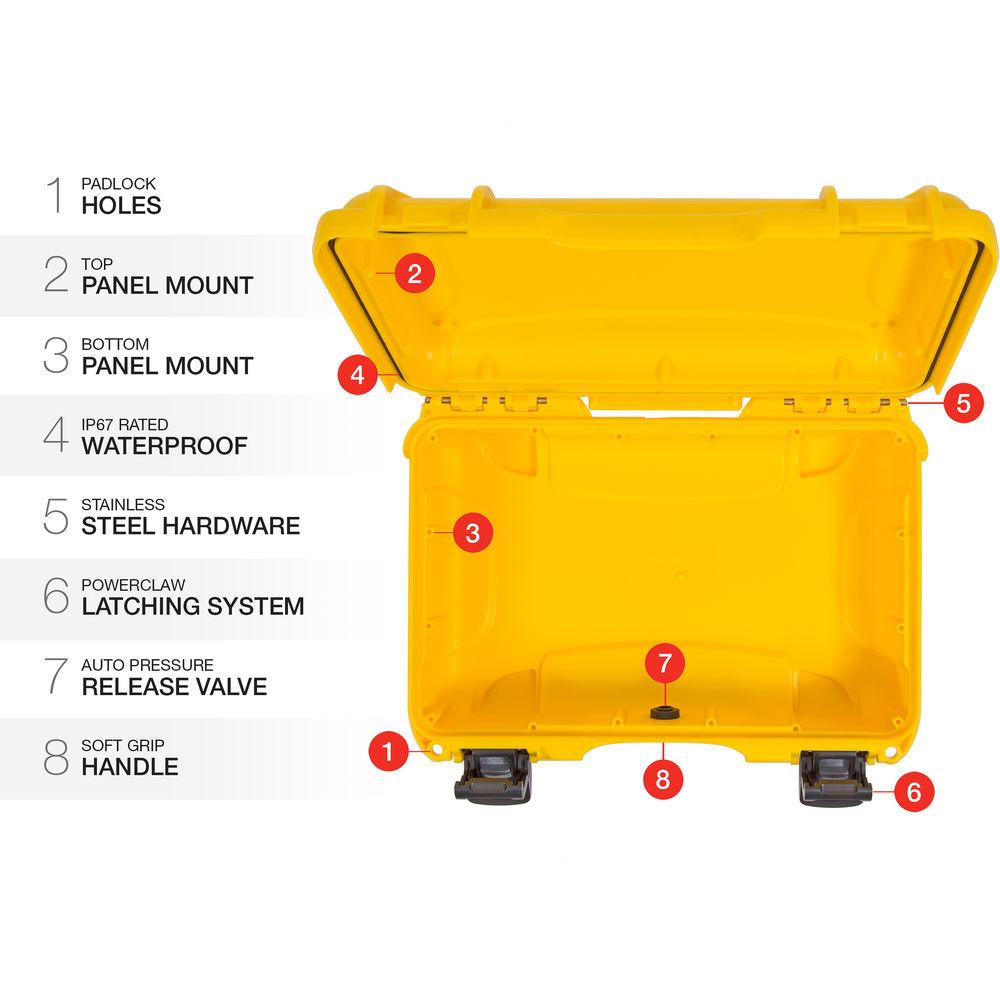 1 PADLOCK HOLES

2 TOP PANEL MOUNT

3 BOTTOM PANEL MOUNT

4 IP67 RATED WATERPROOF

5 STAINLESS STEEL HARDWARE

6 POWERCLAW LATCHING SYSTEM

7 AUTO PRESSURE RELEASE VALVE

8 SOFT GRIP HANDLE

2

4

5

3

7

1

8

6