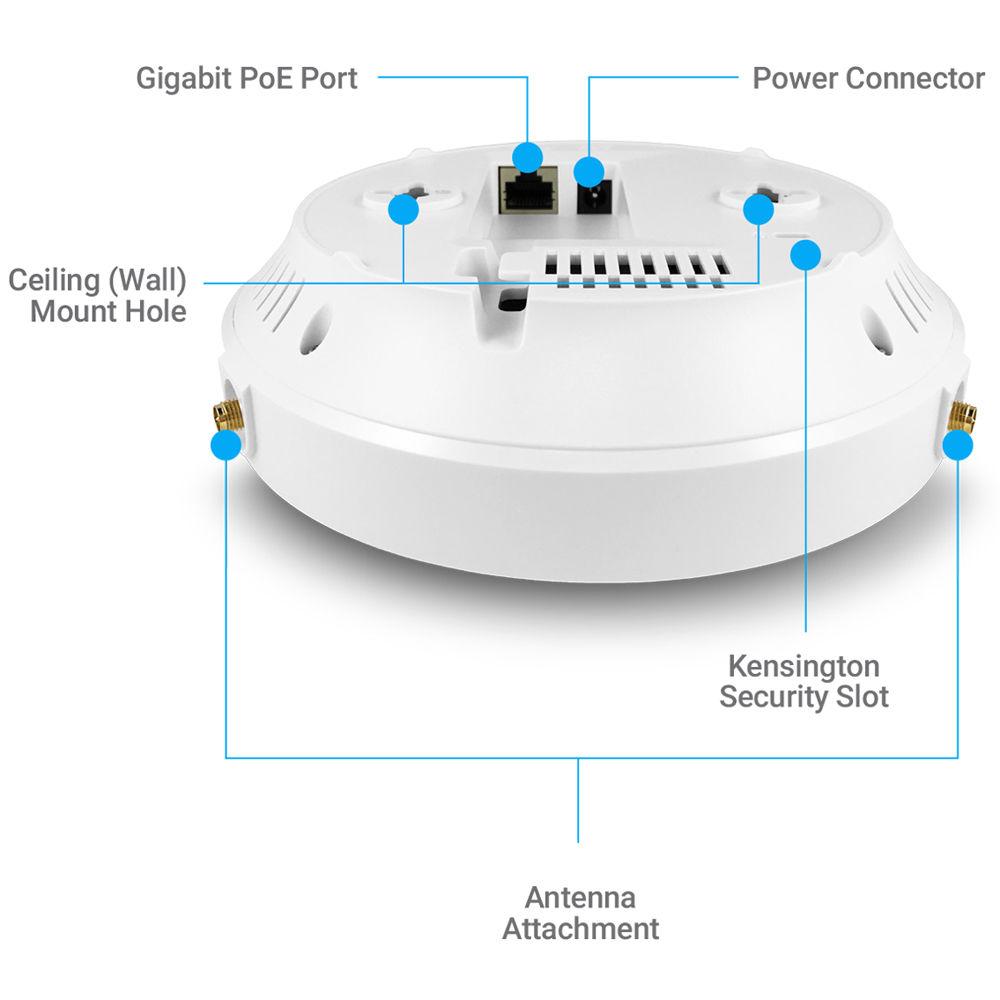 Gigabit PoE Port

Power Connector

Ceiling (Wall)
Mount Hole

Kensington
Security Slot

Antenna
Attachment