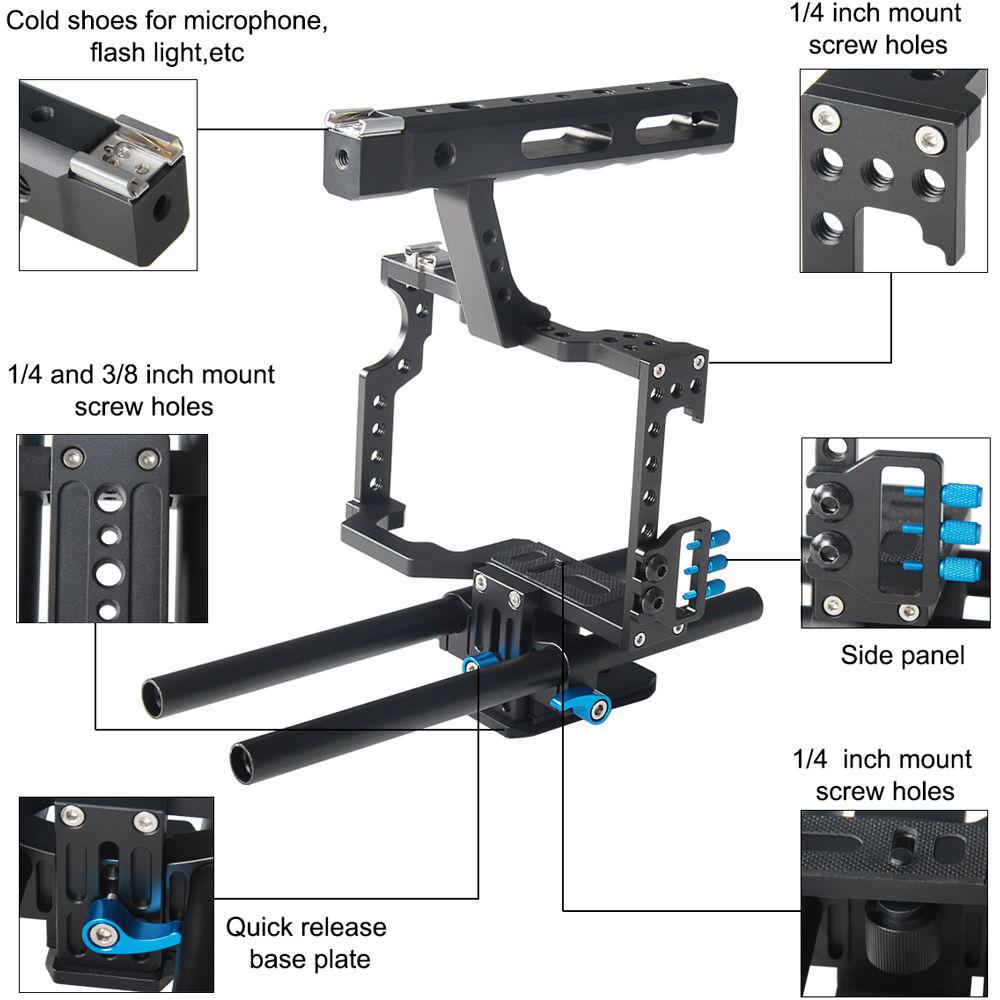 Cold shoes for microphone, flash light,etc

1/4 inch mount screw holes

1/4 and 3/8 inch mount screw holes

Side panel

1/4  inch mount screw holes

Quick release base plate