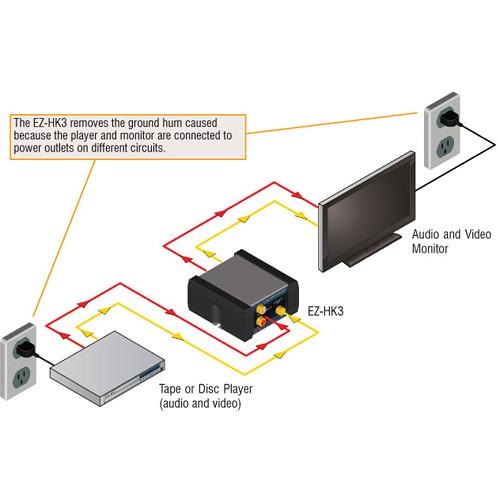 The EZ-HK3 removes the ground hum caused because the player and monitor are connected to power outlets on different circuits.

Audio and Video Monitor

EZ-HK3

Tape or Disc Player (audio and video)