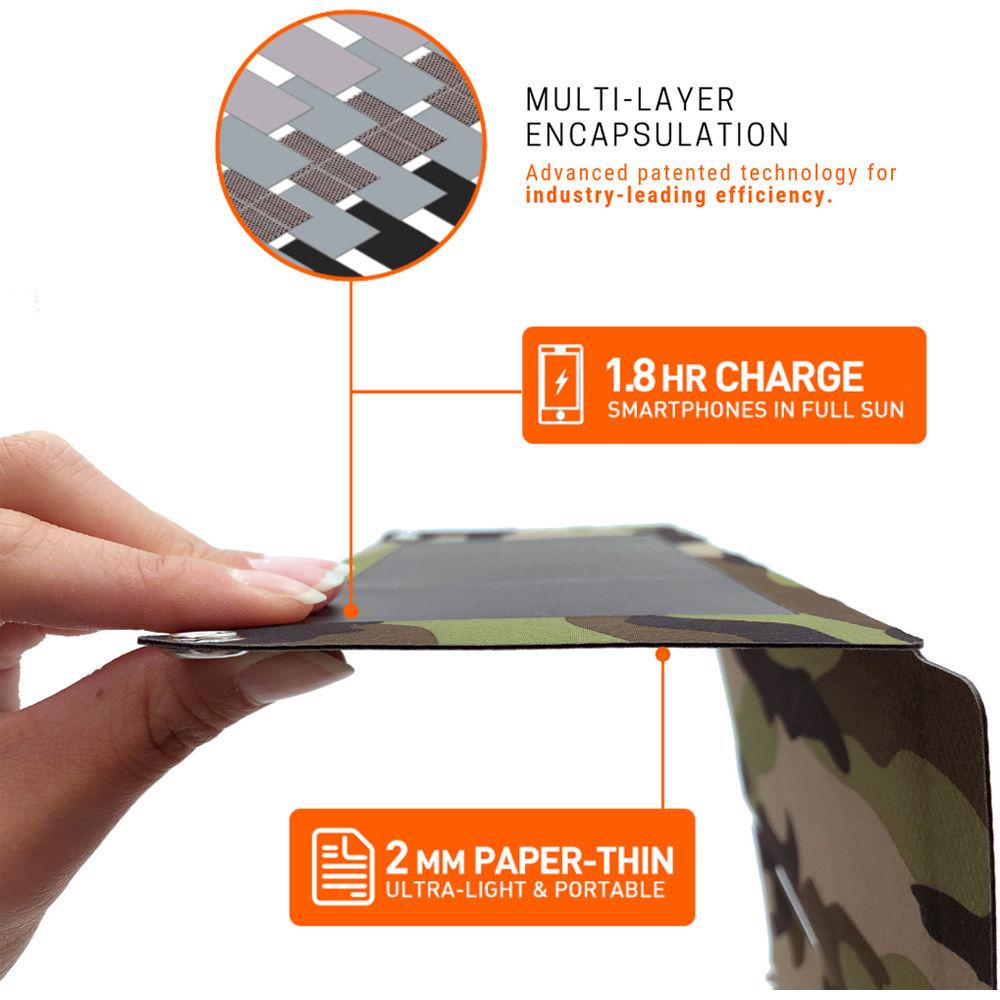 MULTI-LAYER ENCAPSULATION
Advanced patented technology for industry-leading efficiency.

1.8 HR CHARGE
SMARTPHONES IN FULL SUN

2 MM PAPER-THIN
ULTRA-LIGHT & PORTABLE