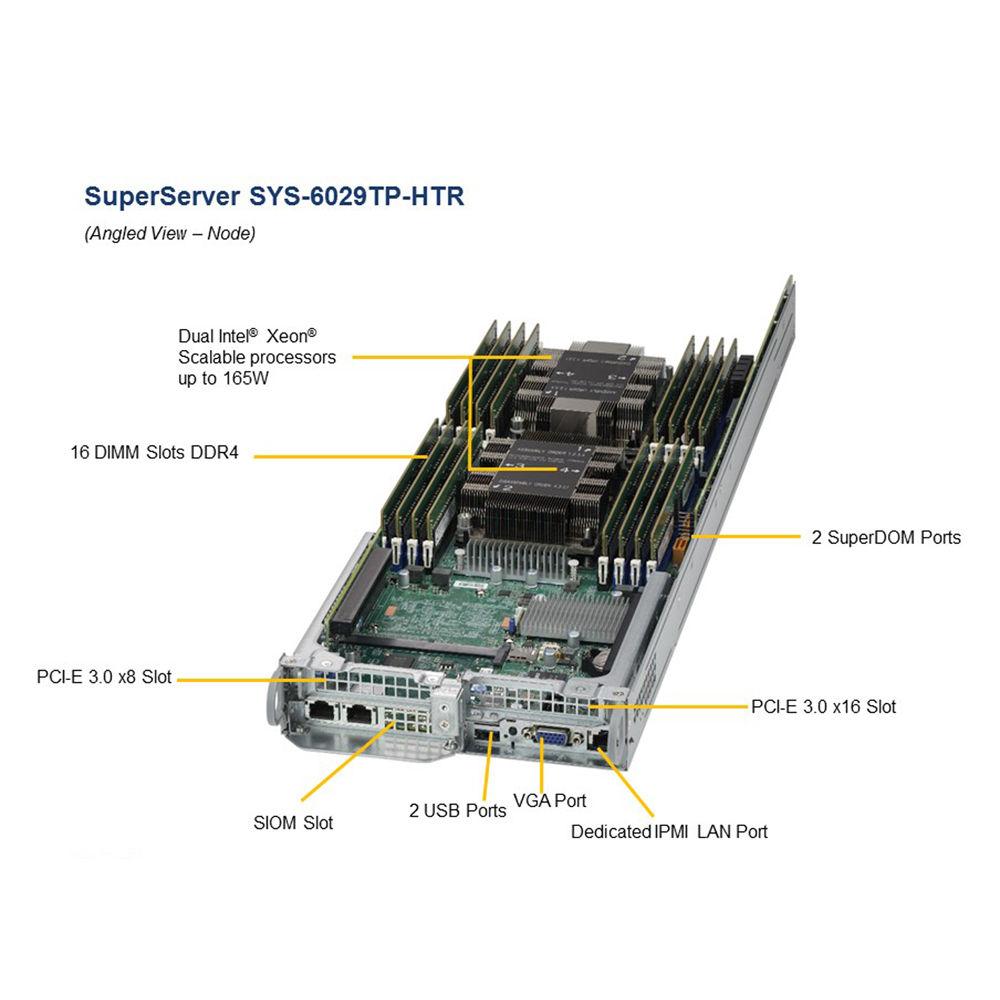 SuperServer SYS-6029TP-HTR

(Angled View – Node)

Dual Intel® Xeon® Scalable processors up to 165W

16 DIMM Slots DDR4

2 SuperDOM Ports

PCI-E 3.0 x8 Slot

PCI-E 3.0 x16 Slot

SIOM Slot

2 USB Ports

VGA Port

Dedicated IPMI LAN Port