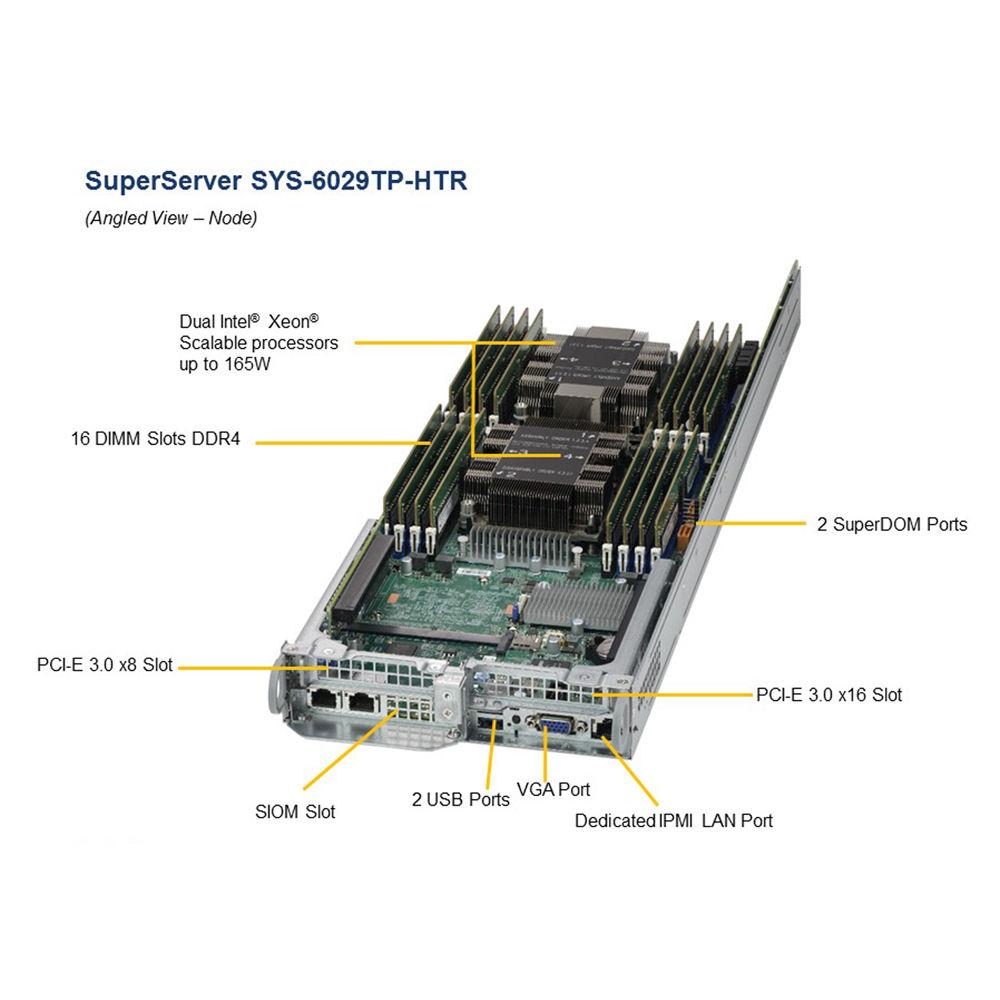 SuperServer SYS-6029TP-HTR

(Angled View – Node)

Dual Intel® Xeon® Scalable processors up to 165W

16 DIMM Slots DDR4

2 SuperDOM Ports

PCI-E 3.0 x8 Slot

PCI-E 3.0 x16 Slot

SIOM Slot

2 USB Ports

VGA Port

Dedicated IPMI LAN Port