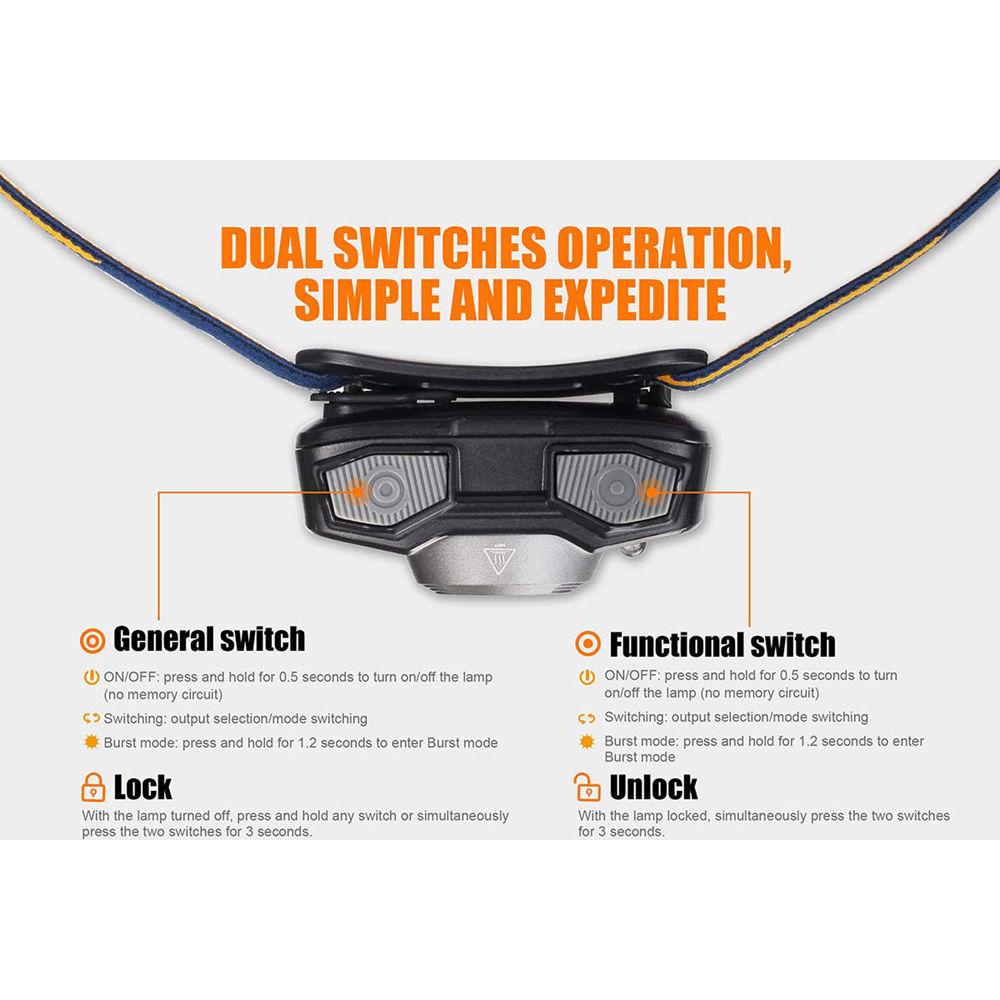 DUAL SWITCHES OPERATION, SIMPLE AND EXPEDITE

General switch

ON/OFF: press and hold for 0.5 seconds to turn on/off the lamp (no memory circuit)

Switching: output selection/mode switching

Burst mode: press and hold for 1.2 seconds to enter Burst mode

Lock

With the lamp turned off, press and hold any switch or simultaneously press the two switches for 3 seconds.

Functional switch

ON/OFF: press and hold for 0.5 seconds to turn on/off the lamp (no memory circuit)

Switching: output selection/mode switching

Burst mode: press and hold for 1.2 seconds to enter Burst mode

Unlock

With the lamp locked, simultaneously press the two switches for 3 seconds.