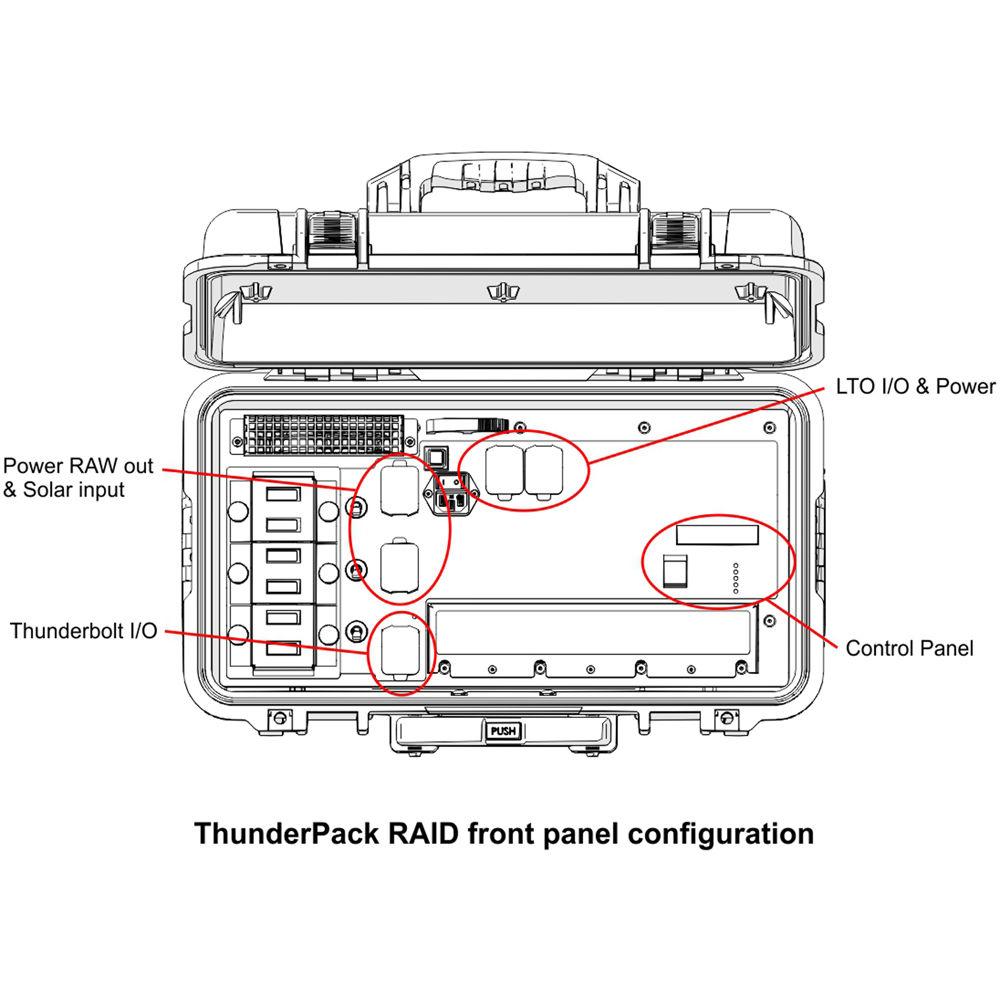 LTO I/O & Power

Power RAW out & Solar input

Thunderbolt I/O

Control Panel

PUSH

ThunderPack RAID front panel configuration