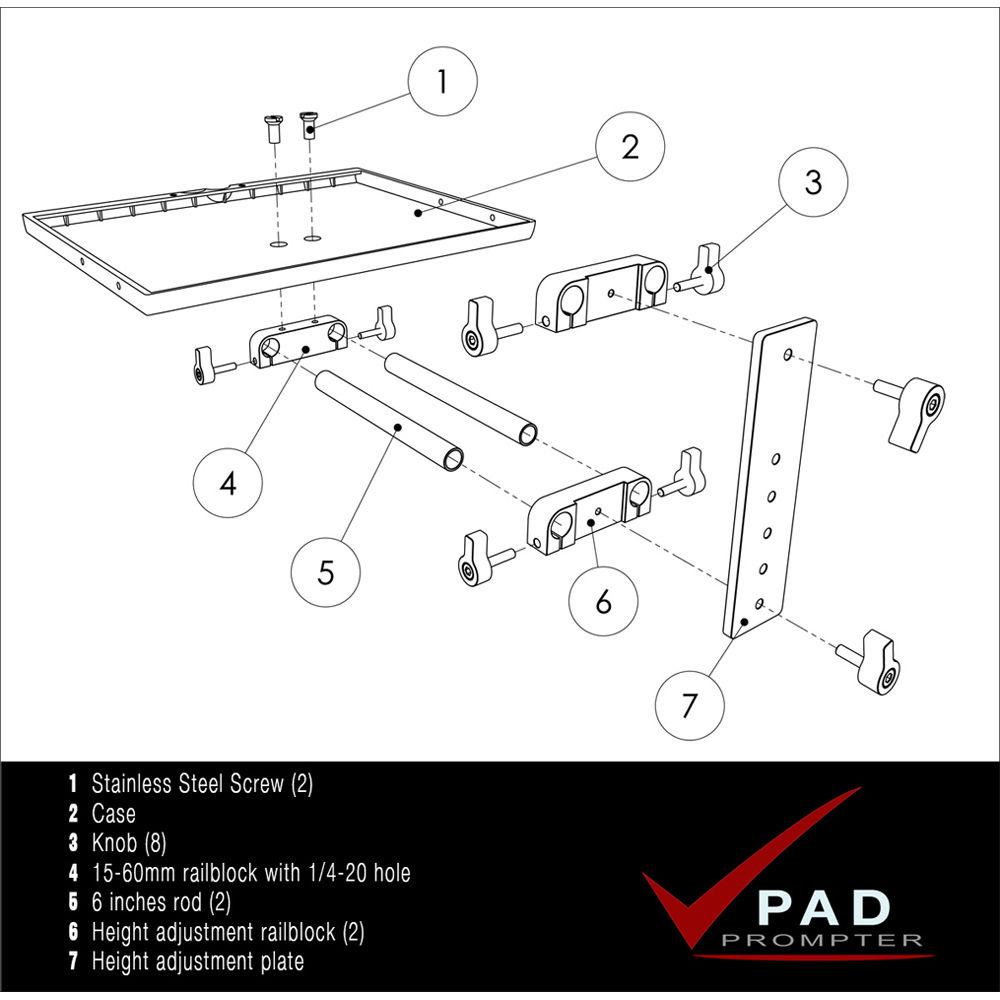 1
2
3
4
5
6
7

1 Stainless Steel Screw (2)
2 Case
3 Knob (8)
4 15-60mm railblock with 1/4-20 hole
5 6 inches rod (2)
6 Height adjustment railblock (2)
7 Height adjustment plate

PAD
PROMPTER