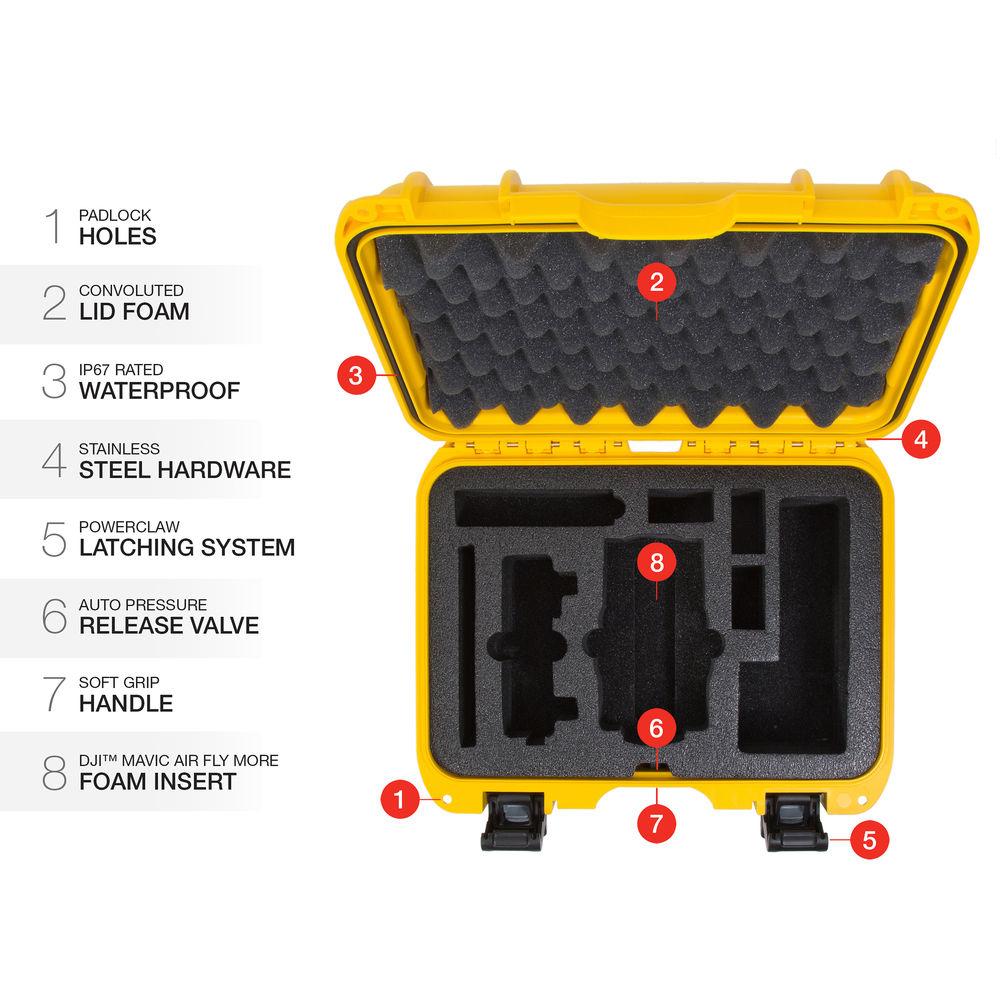 1 PADLOCK HOLES

2 CONVOLUTED LID FOAM

3 IP67 RATED WATERPROOF

4 STAINLESS STEEL HARDWARE

5 POWERCLAW LATCHING SYSTEM

6 AUTO PRESSURE RELEASE VALVE

7 SOFT GRIP HANDLE

8 DJI™ MAVIC AIR FLY MORE FOAM INSERT

2
3
4
8
6
1
7
5