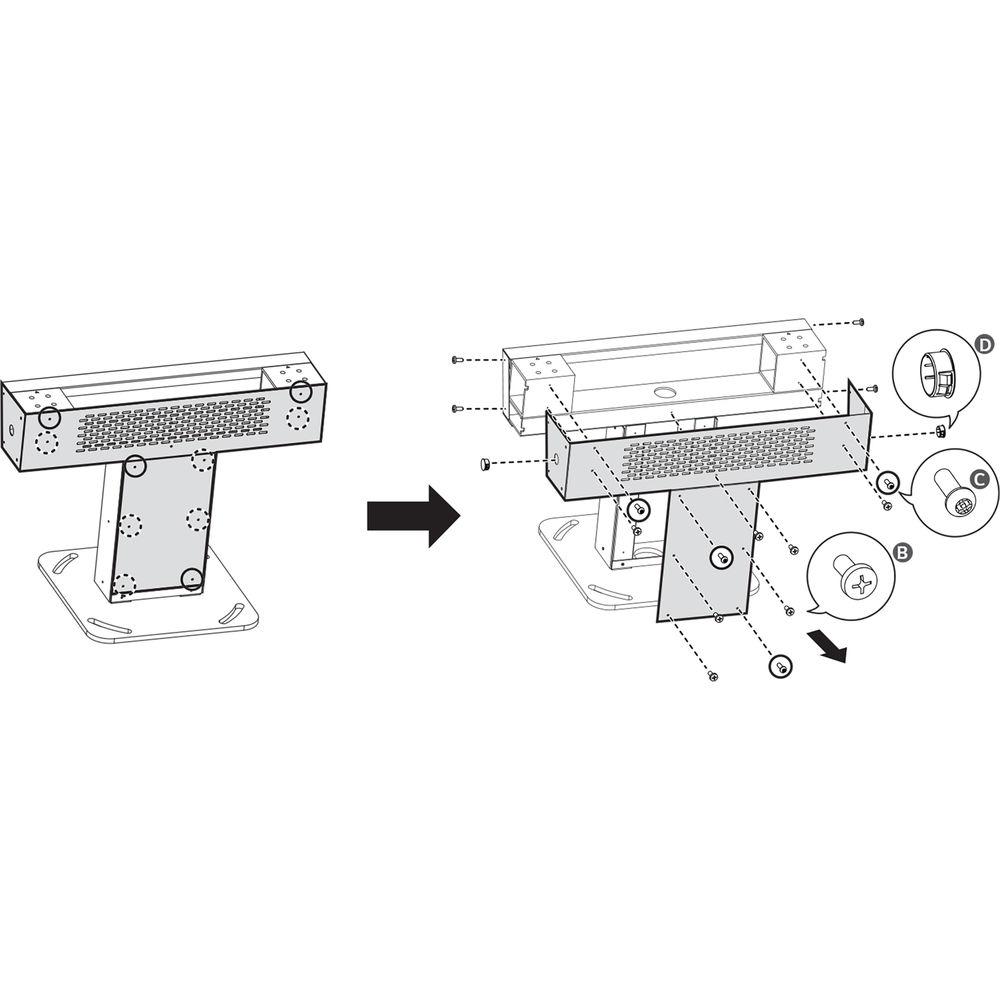 D

C

B