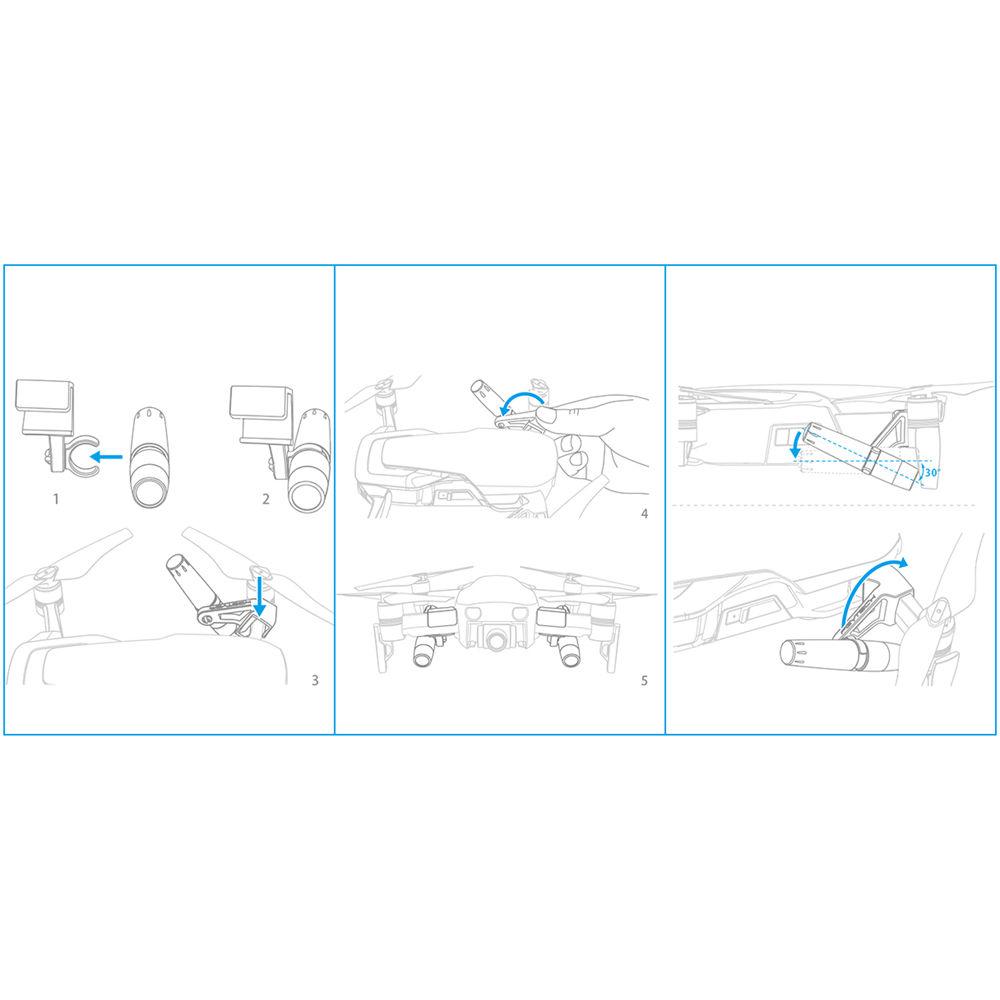 1

2

3

4

5

30°