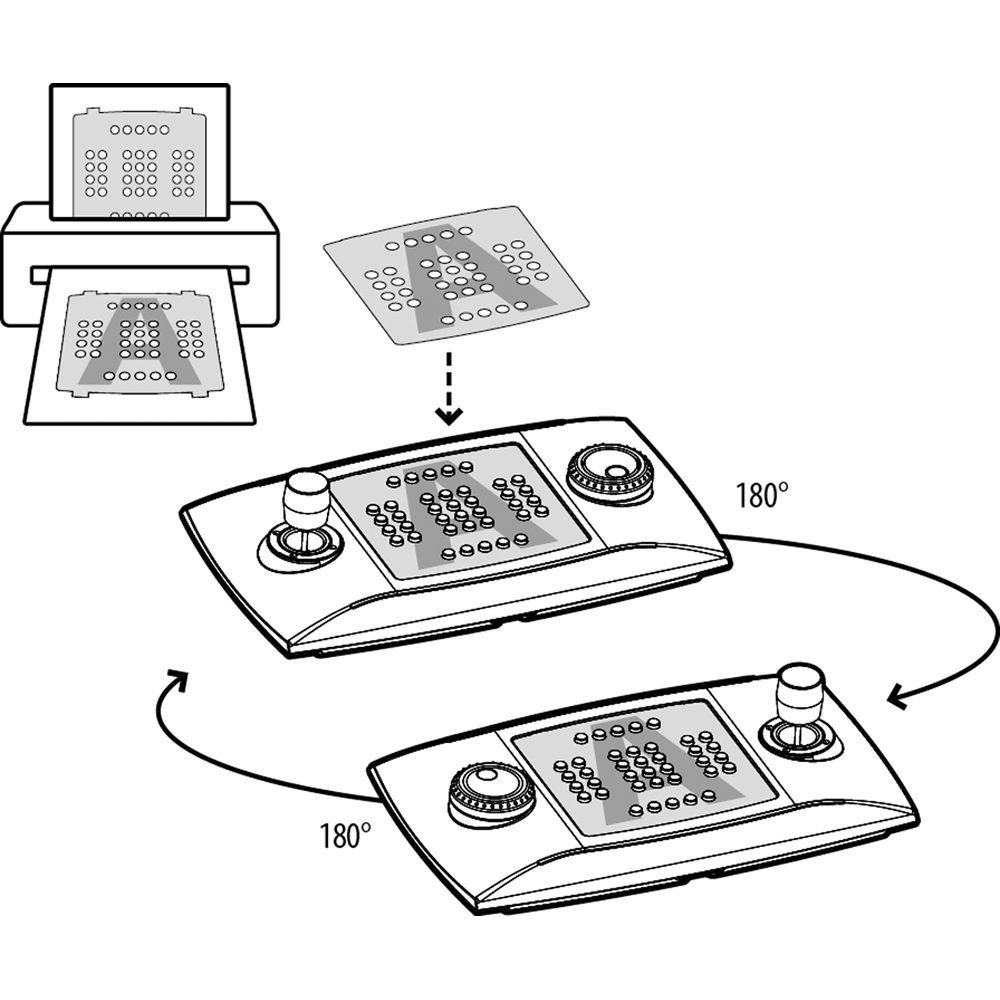 180°

180°