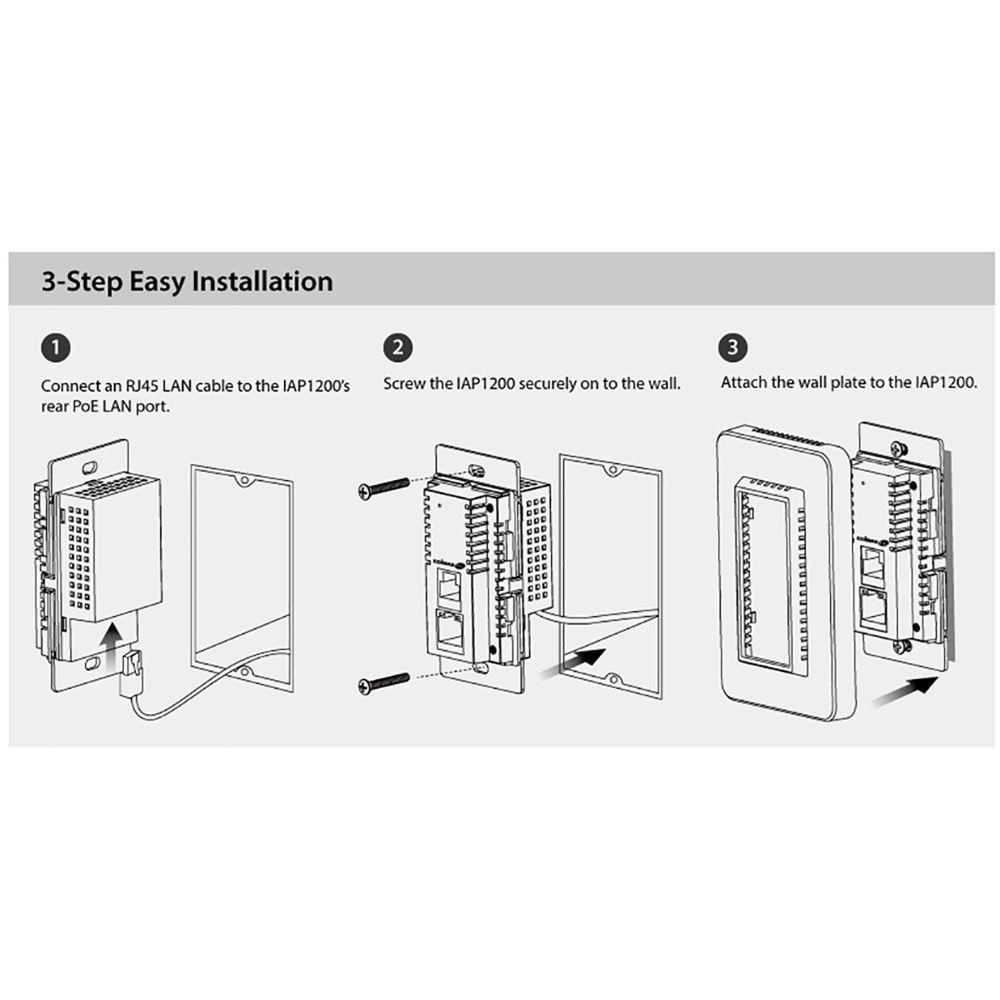 3-Step Easy Installation

1

Connect an RJ45 LAN cable to the IAP1200's rear PoE LAN port.

2

Screw the IAP1200 securely on to the wall.

3

Attach the wall plate to the IAP1200.