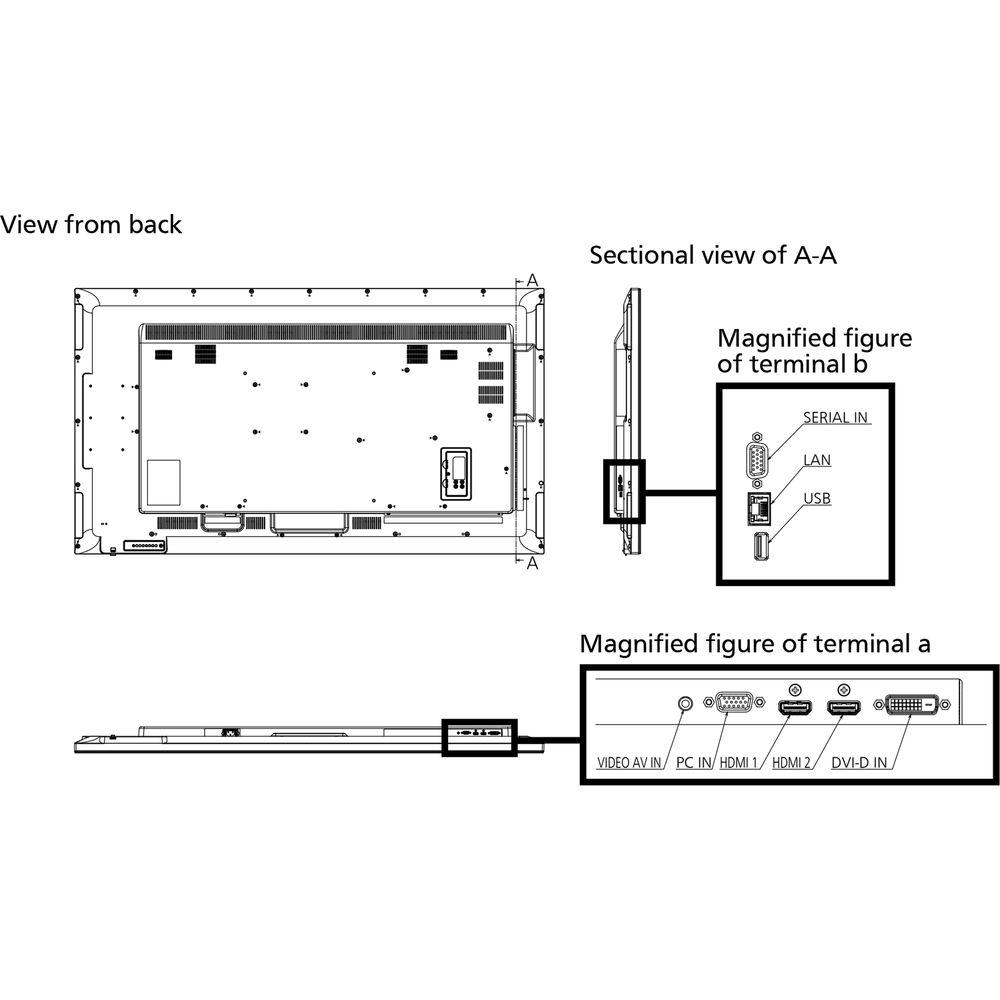 View from back

A

A

Sectional view of A-A

Magnified figure of terminal b

SERIAL IN

LAN

USB

Magnified figure of terminal a

VIDEO AV IN

PC IN

HDMI 1

HDMI 2

DVI-D IN