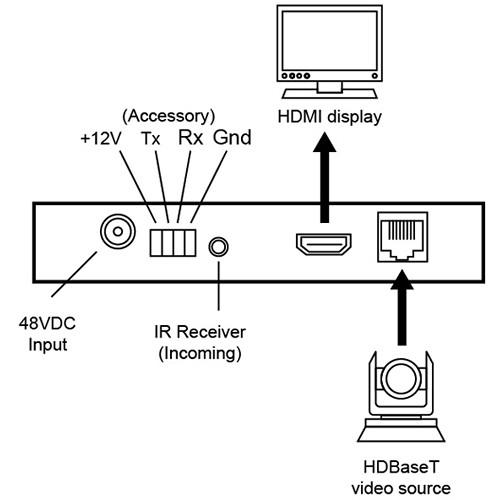 (Accessory)
+12V Tx Rx Gnd

HDMI display

48VDC Input

IR Receiver (Incoming)

HDBaseT video source