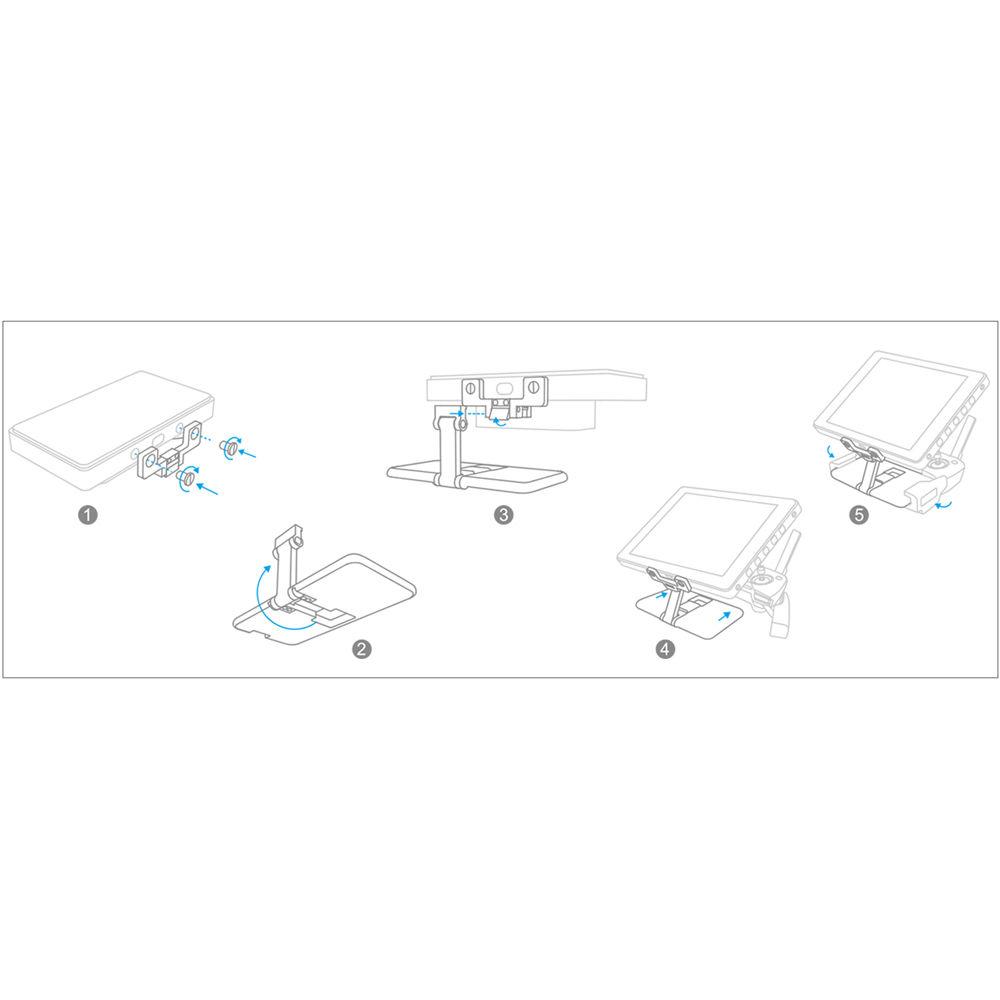 1

2

3

4

5