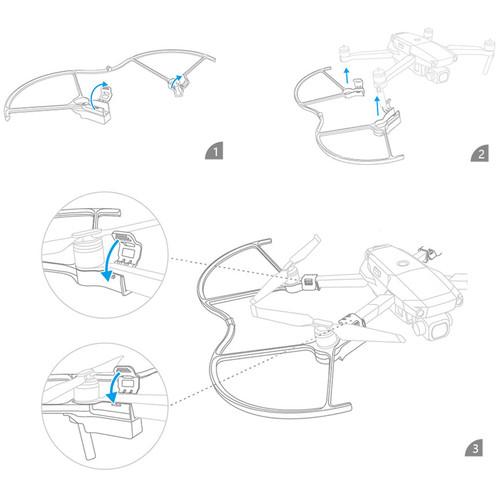 1

2

3