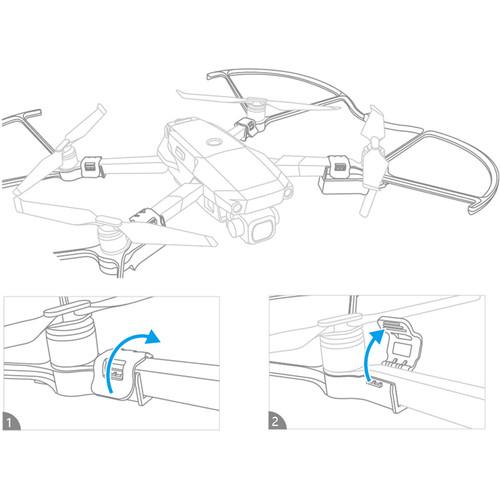 1

2