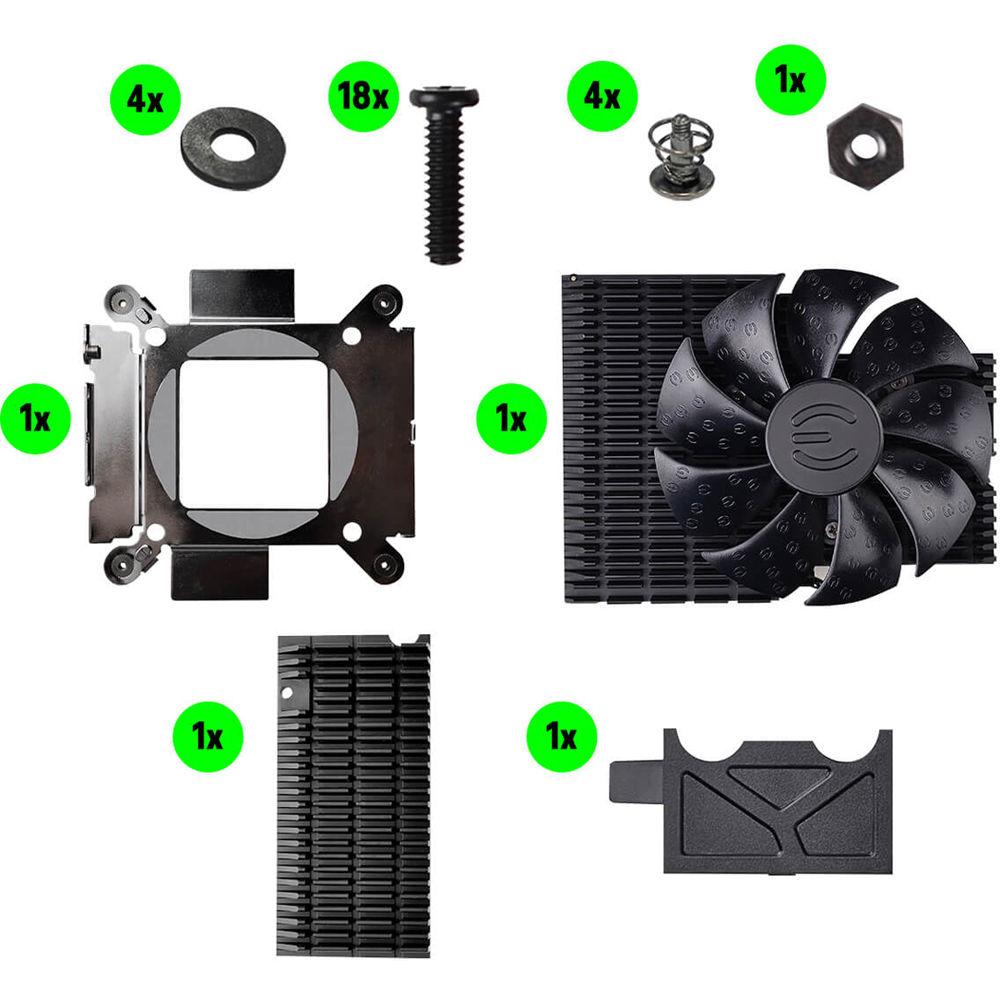 4x
18x
4x
1x
1x
1x
1x
1x