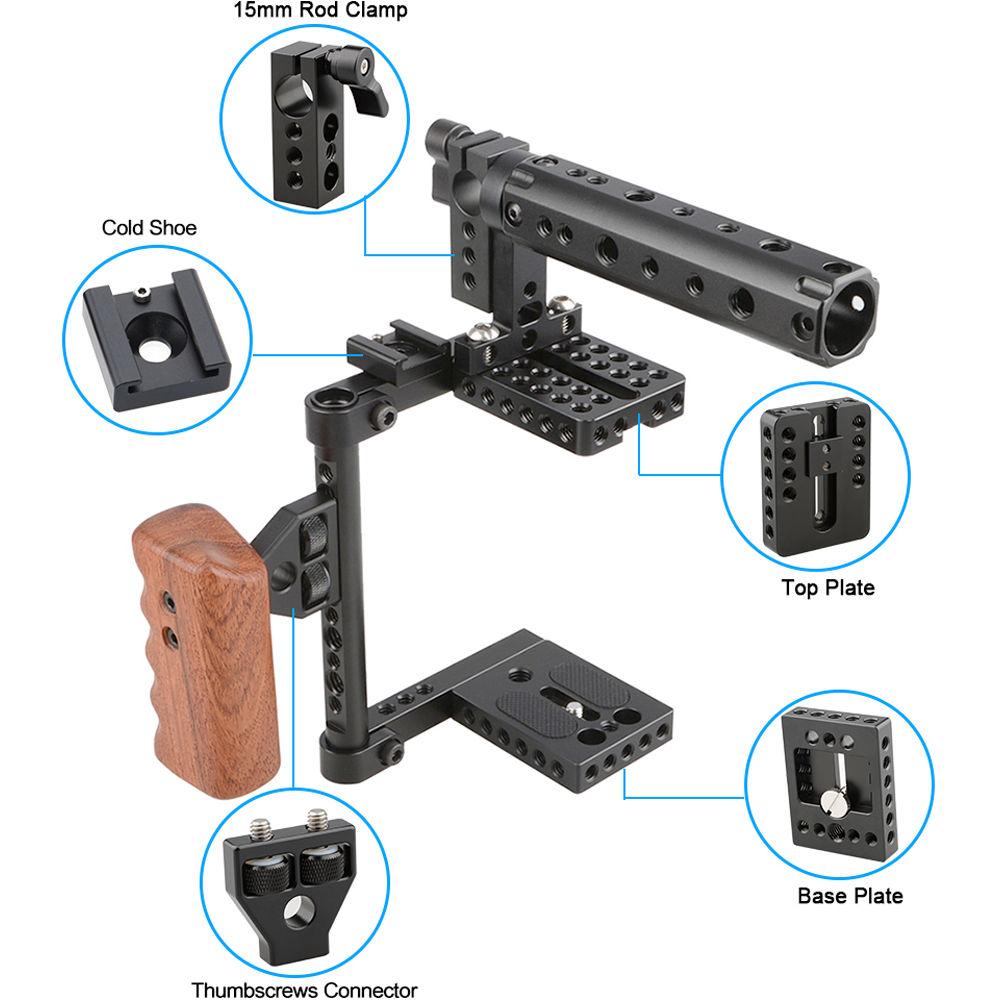 15mm Rod Clamp

Cold Shoe

Top Plate

Base Plate

Thumbscrews Connector