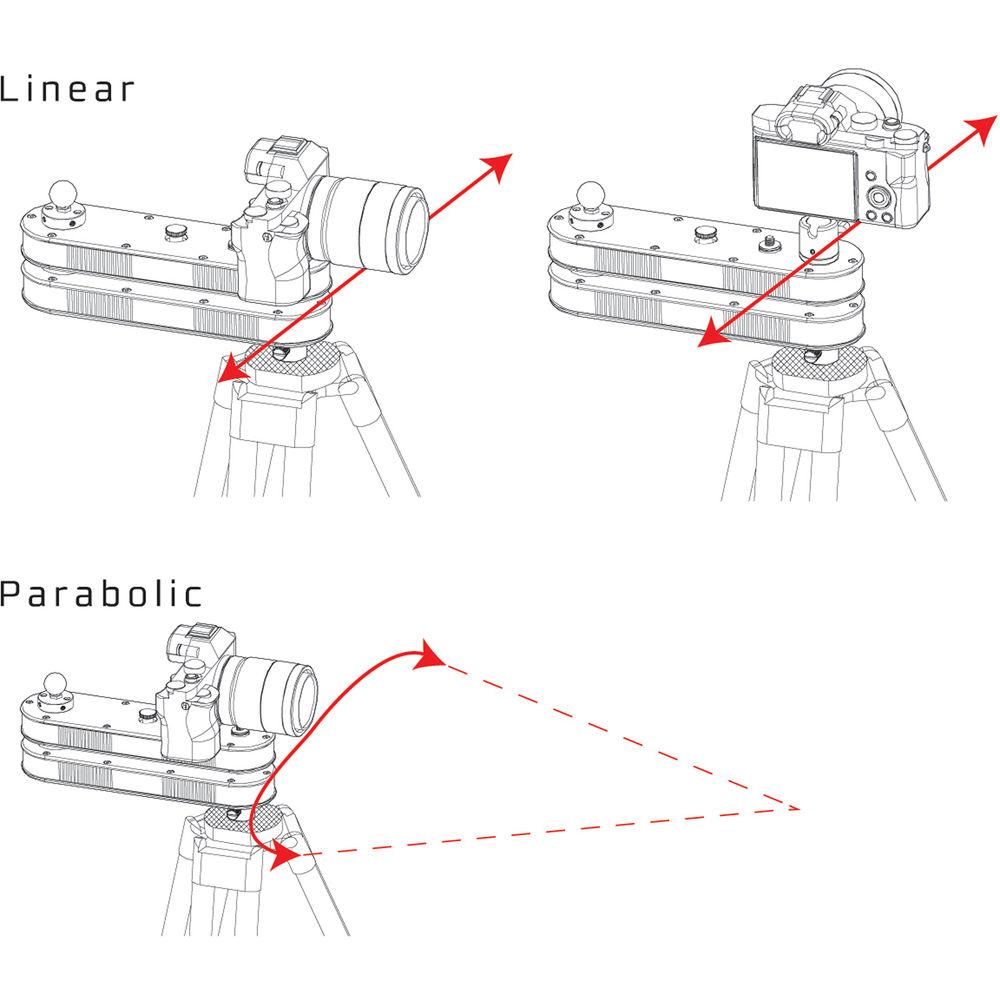 Linear

Parabolic