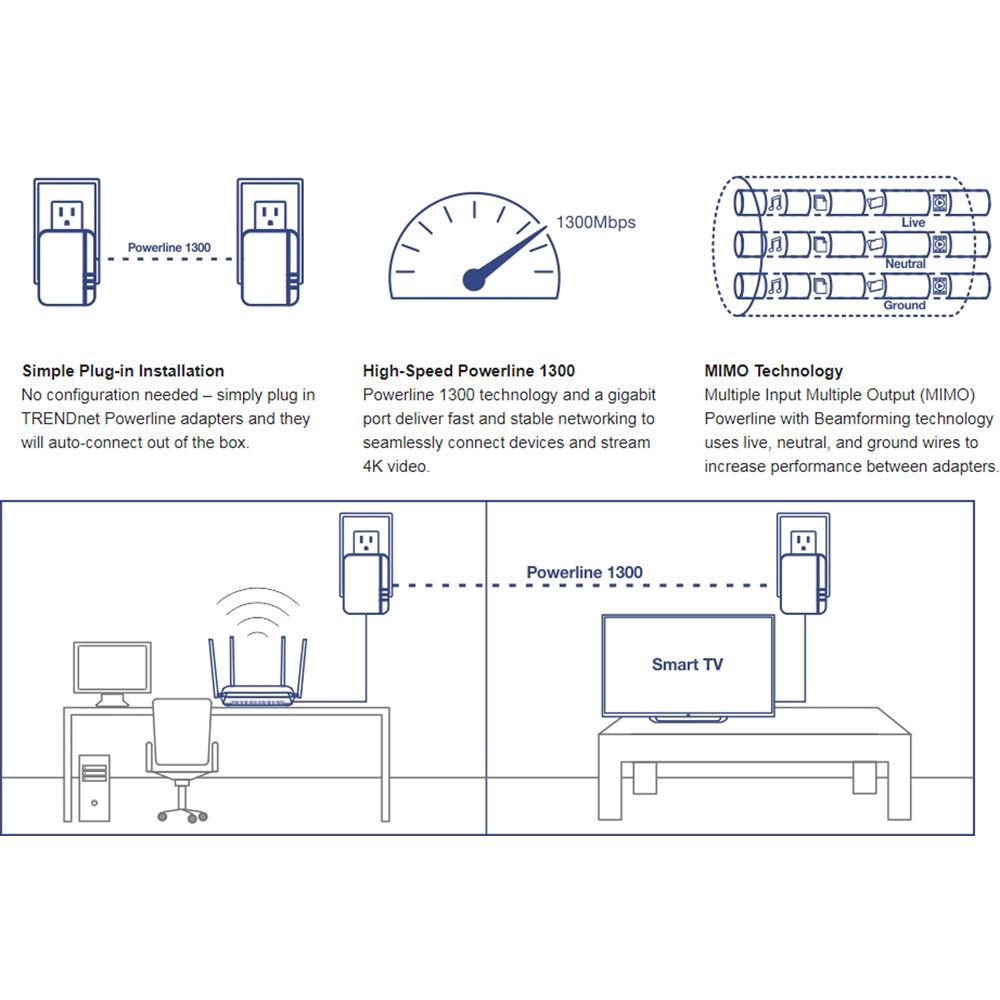 Powerline 1300

1300Mbps

Live

Neutral

Ground

Simple Plug-in Installation
No configuration needed – simply plug in TRENDnet Powerline adapters and they will auto-connect out of the box.

High-Speed Powerline 1300
Powerline 1300 technology and a gigabit port deliver fast and stable networking to seamlessly connect devices and stream 4K video.

MIMO Technology
Multiple Input Multiple Output (MIMO) Powerline with Beamforming technology uses live, neutral, and ground wires to increase performance between adapters.

Powerline 1300

Smart TV