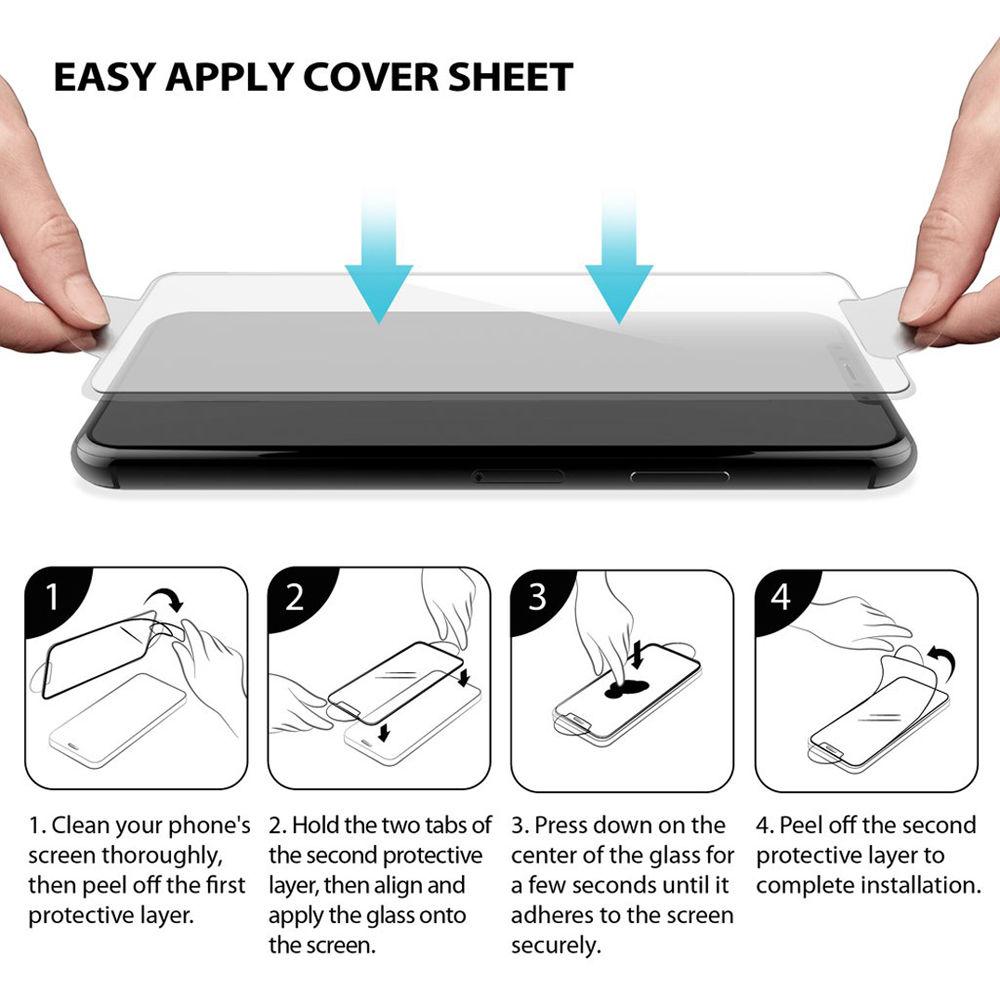 EASY APPLY COVER SHEET

1

2

3

4

1. Clean your phone's screen thoroughly, then peel off the first protective layer.

2. Hold the two tabs of the second protective layer, then align and apply the glass onto the screen.

3. Press down on the center of the glass for a few seconds until it adheres to the screen securely.

4. Peel off the second protective layer to complete installation.